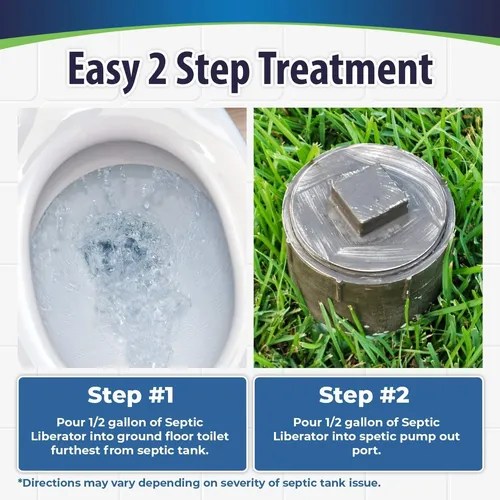 Easy 2 Step Treatment

Step #1

Pour 1/2 gallon of Septic Liberator into ground floor toilet furthest from septic tank.

Step #2

Pour 1/2 gallon of Septic Liberator into spetic pump out port.

*Directions may vary depending on severity of septic tank issue.