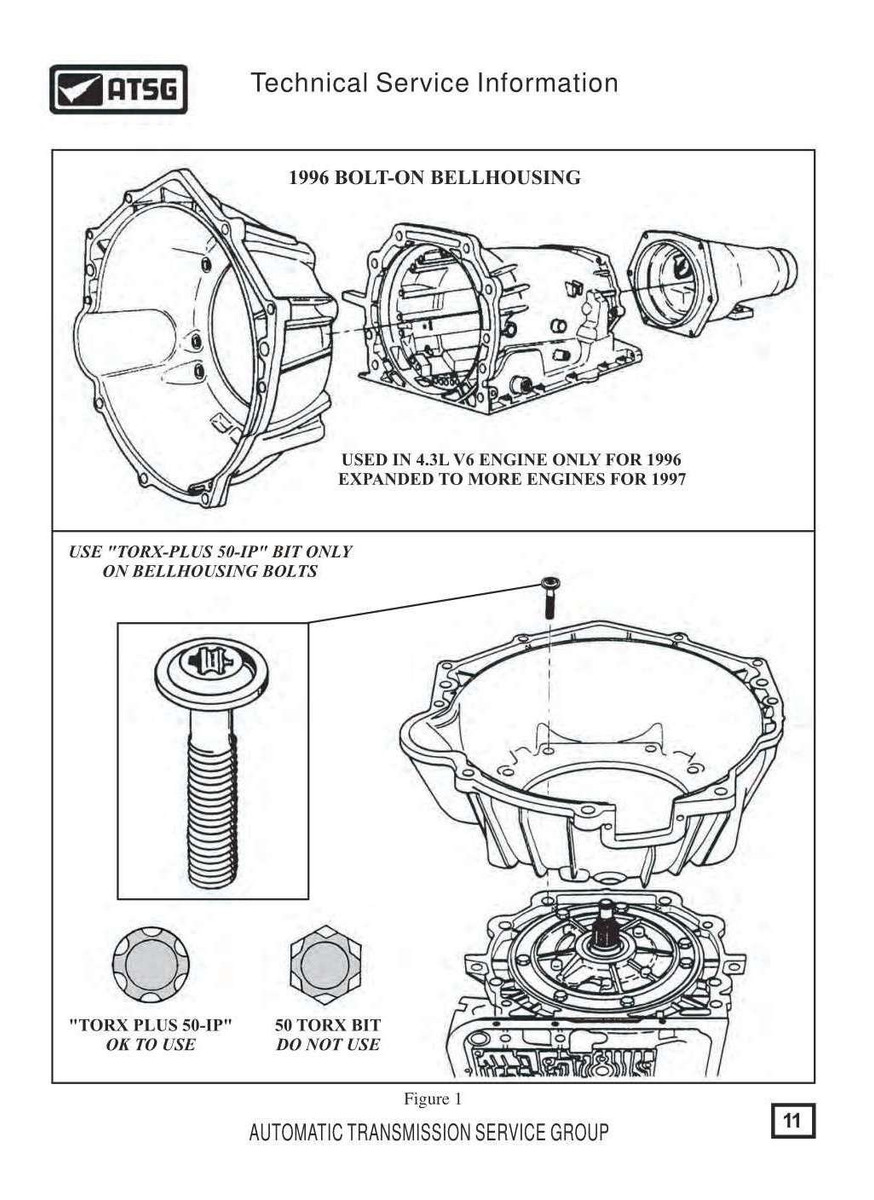 ATSG

Technical Service Information

1996 BOLT-ON BELLHOUSING

USED IN 4.3L V6 ENGINE ONLY FOR 1996
EXPANDED TO MORE ENGINES FOR 1997

USE "TORX-PLUS 50-IP" BIT ONLY
ON BELLHOUSING BOLTS

"TORX PLUS 50-IP"
OK TO USE

50 TORX BIT
DO NOT USE

Figure 1

AUTOMATIC TRANSMISSION SERVICE GROUP

11