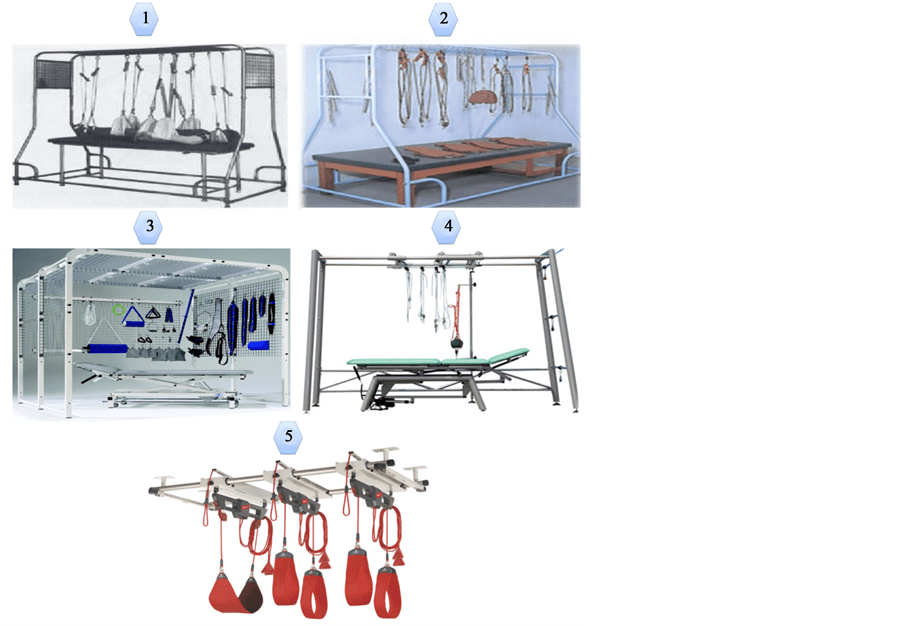 1

2

3

4

5