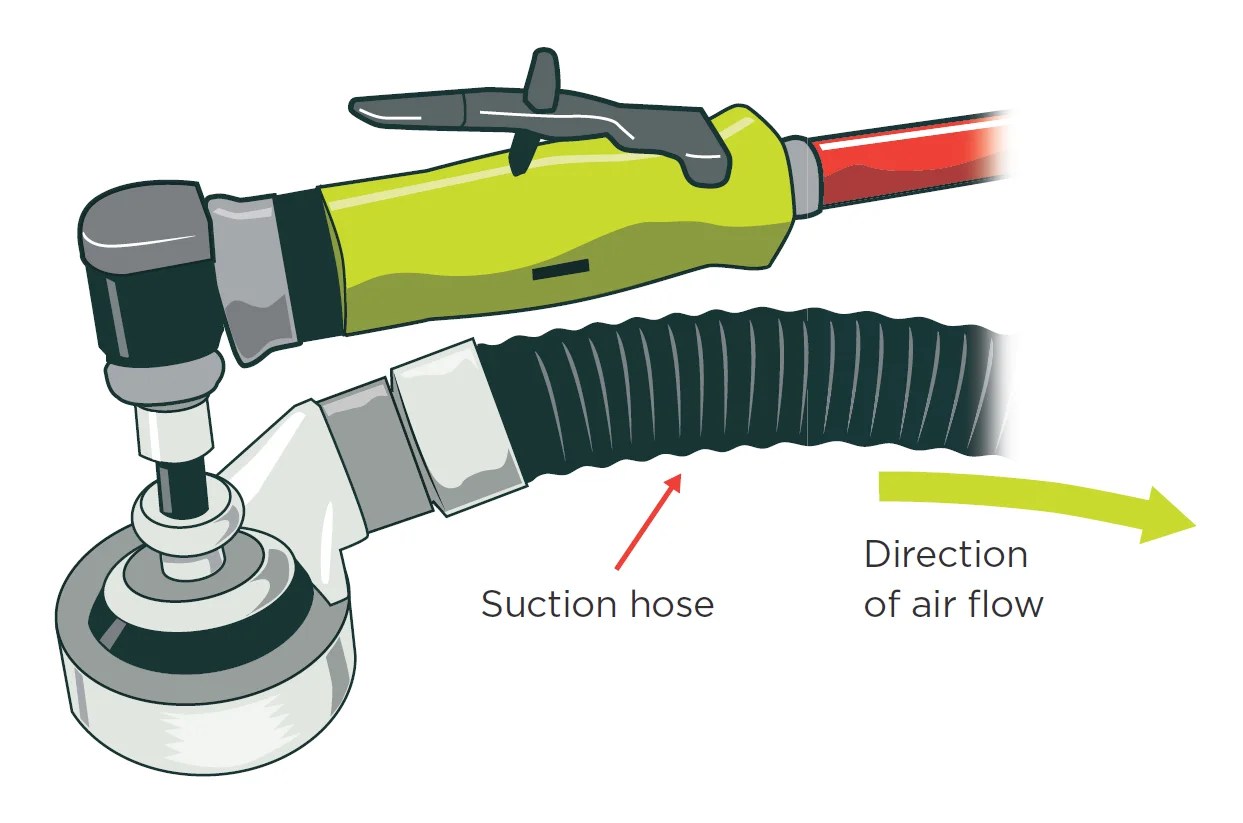 Suction hose

Direction of air flow