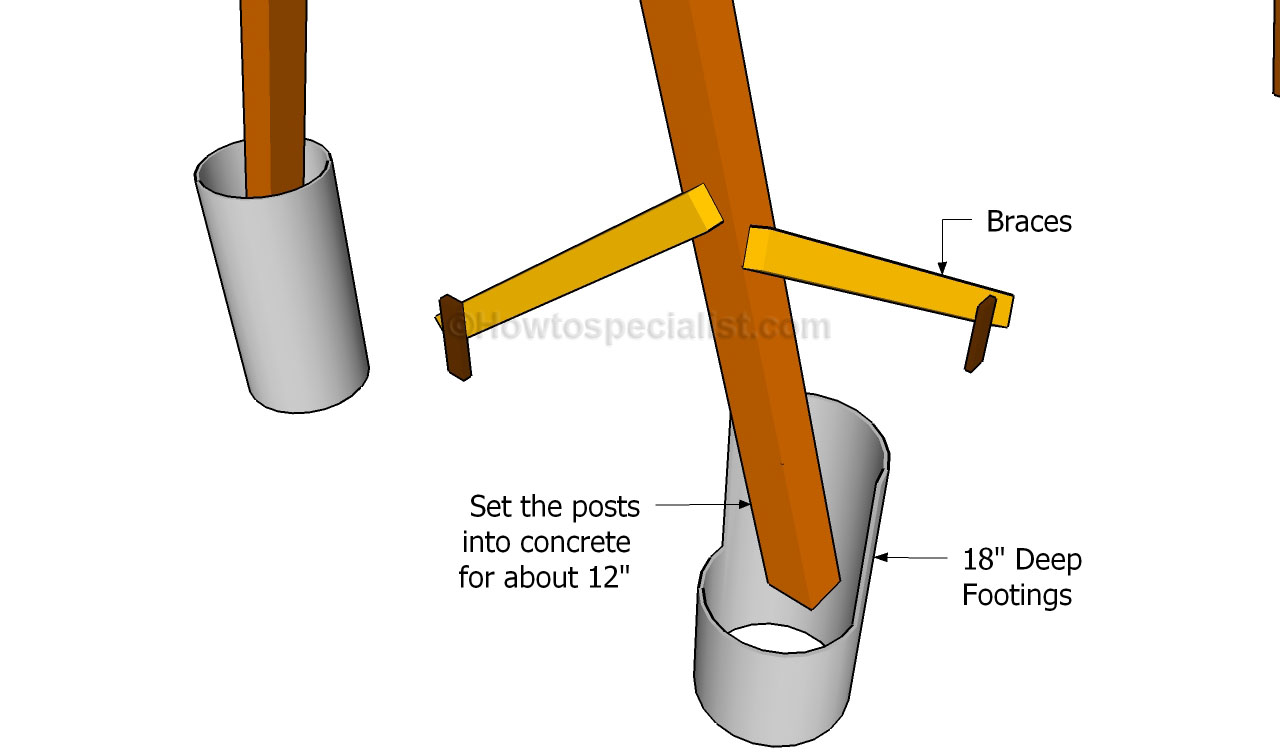 Braces

©Howtospecialist.com

Set the posts into concrete for about 12"

18" Deep Footings