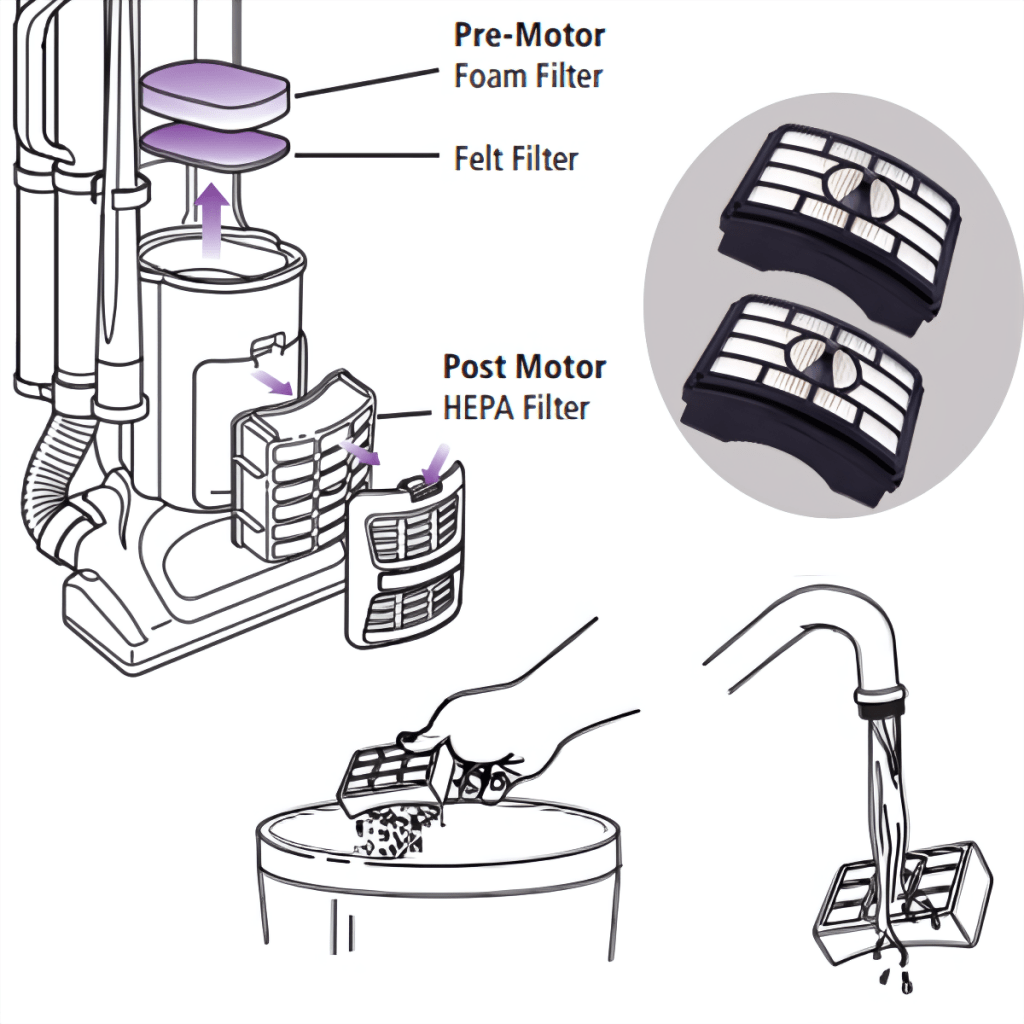 Pre-Motor
Foam Filter

Felt Filter

Post Motor
HEPA Filter