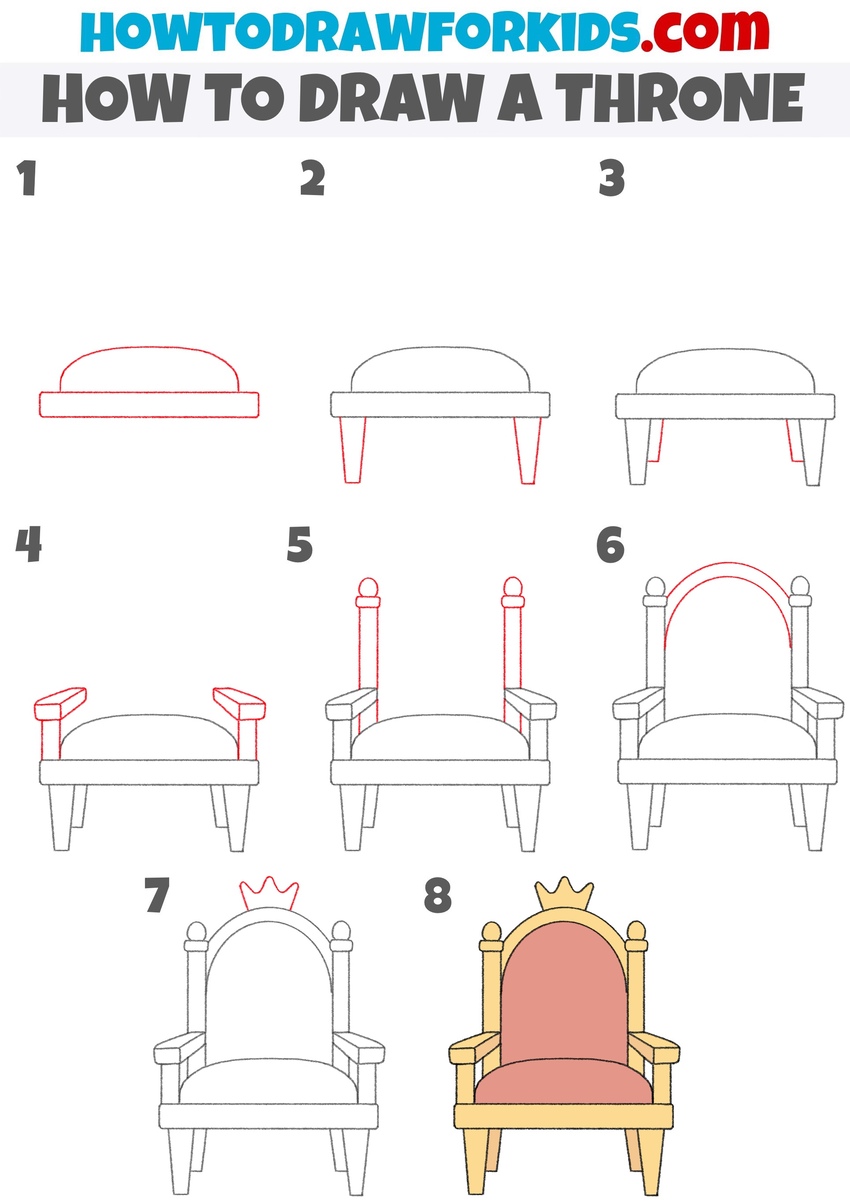 HOWTODRAWFORKIDS.com
HOW TO DRAW A THRONE

1

2

3

4

5

6

7

8