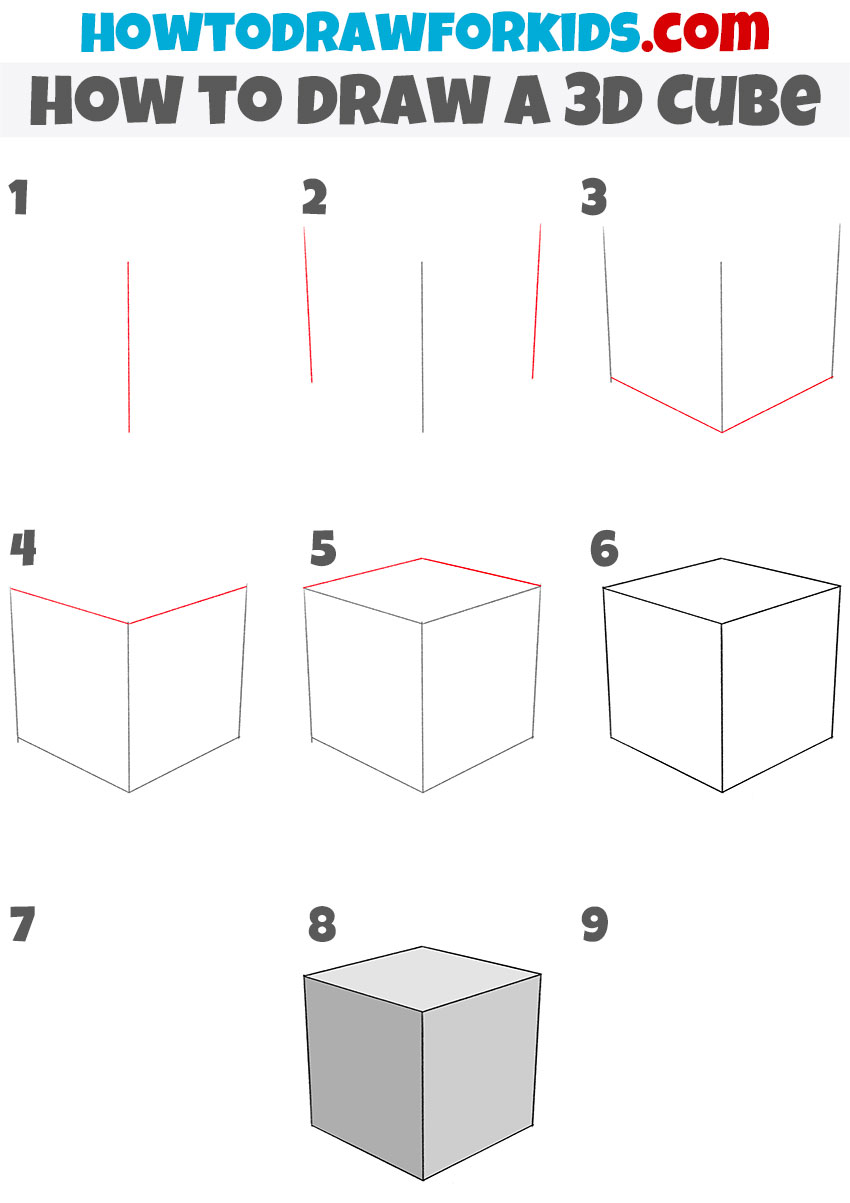 HOWTODRAWFORKIDS.com
HOW TO DRAW A 3D CUBE

1

2

3

4

5

6

7

8

9