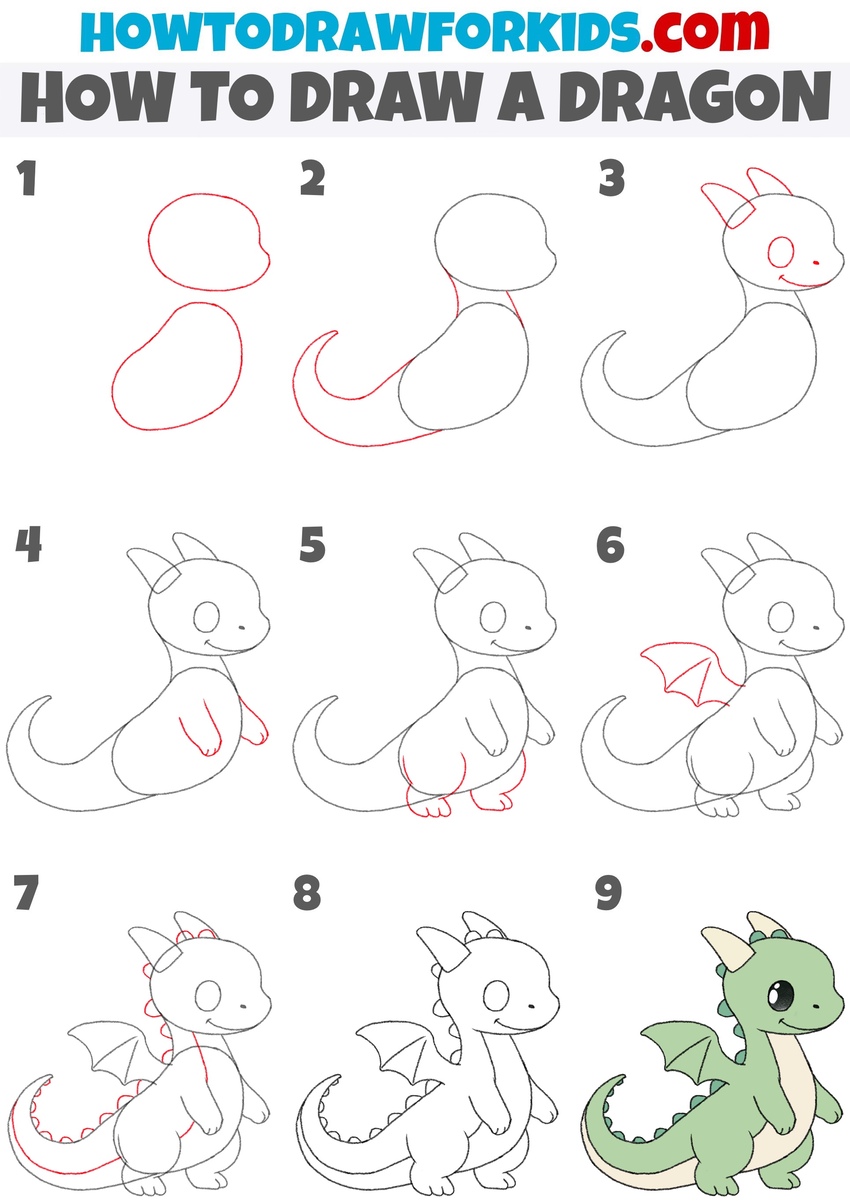 HOWTODRAWFORKIDS.com
HOW TO DRAW A DRAGON

1

2

3

4

5

6

7

8

9