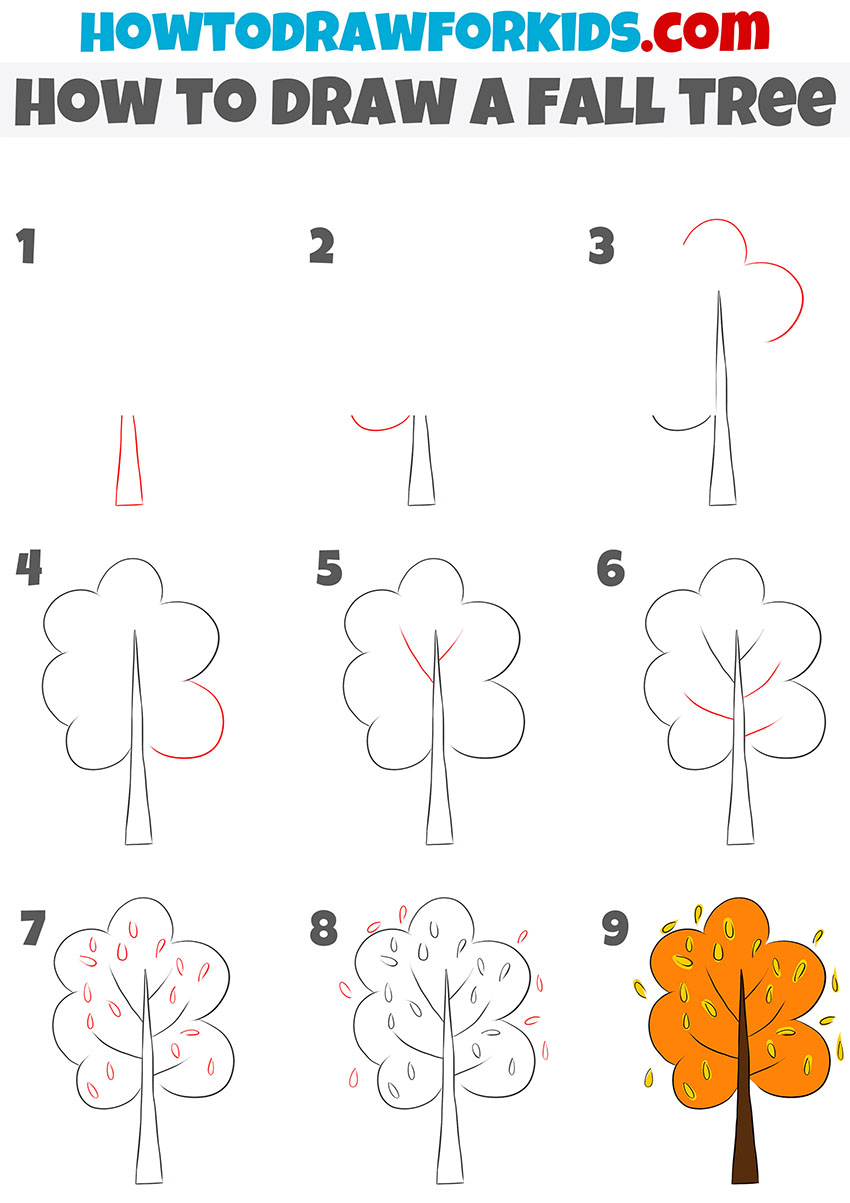 HOWTODRAWFORKIDS.com
HOW TO DRAW A FALL TREE

1

2

3

4

5

6

7

8

9