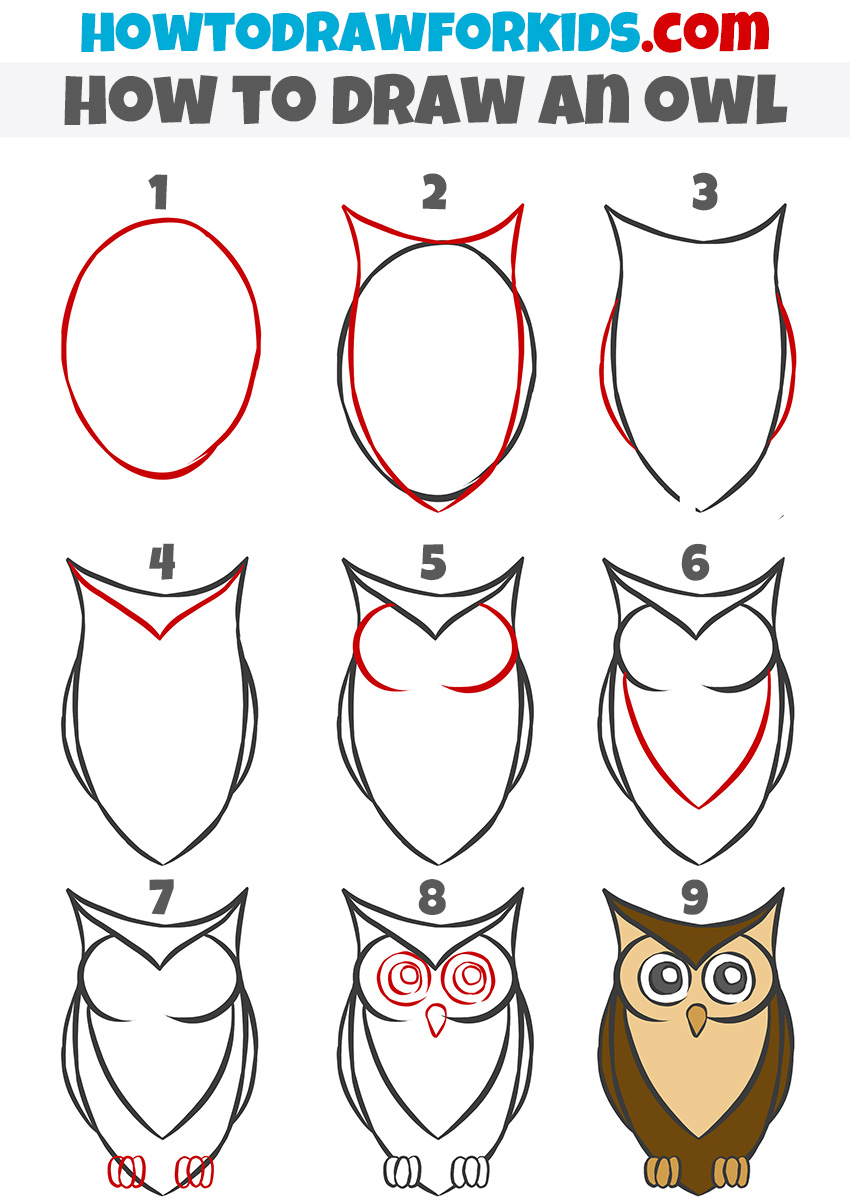 HOWTODRAWFORKIDS.com

HOW TO DRAW AN OWL

1

2

3

4

5

6

7

8

9