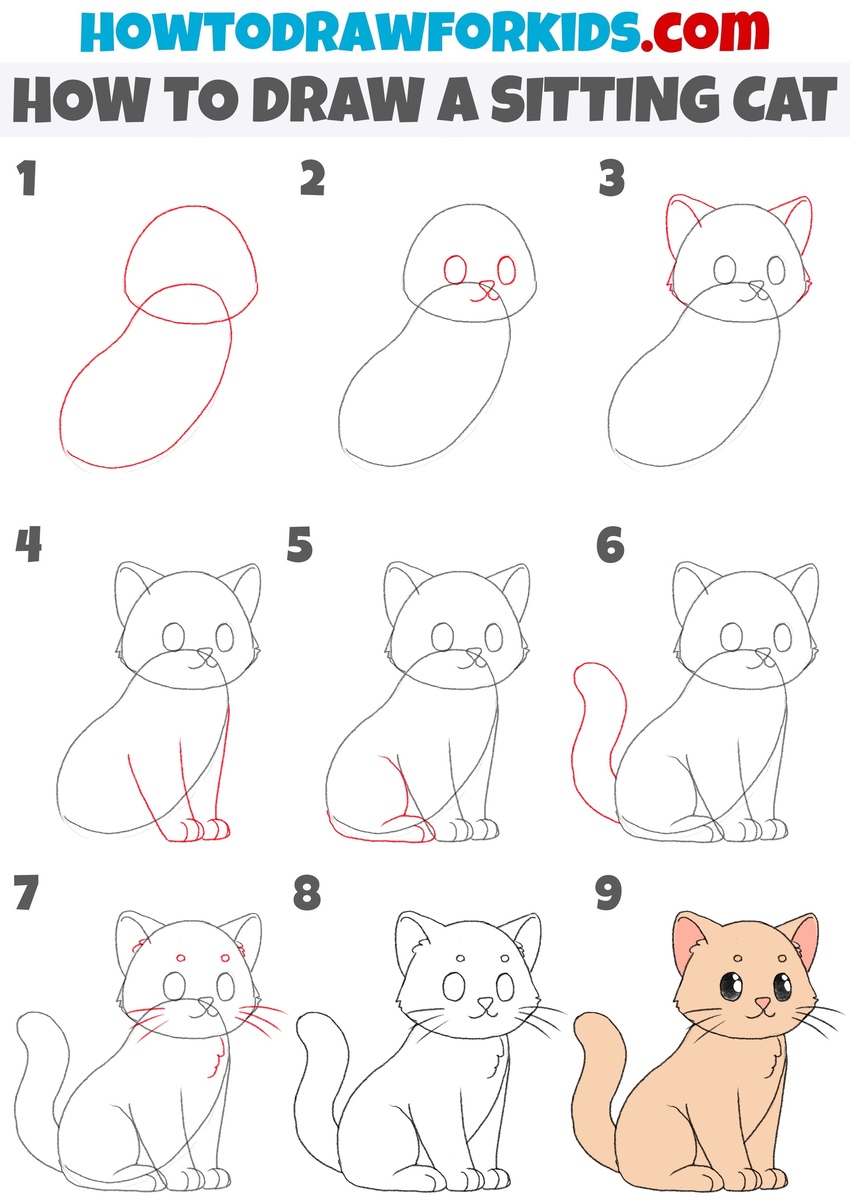 HOWTODRAWFORKIDS.com

HOW TO DRAW A SITTING CAT

1

2

3

4

5

6

7

8

9