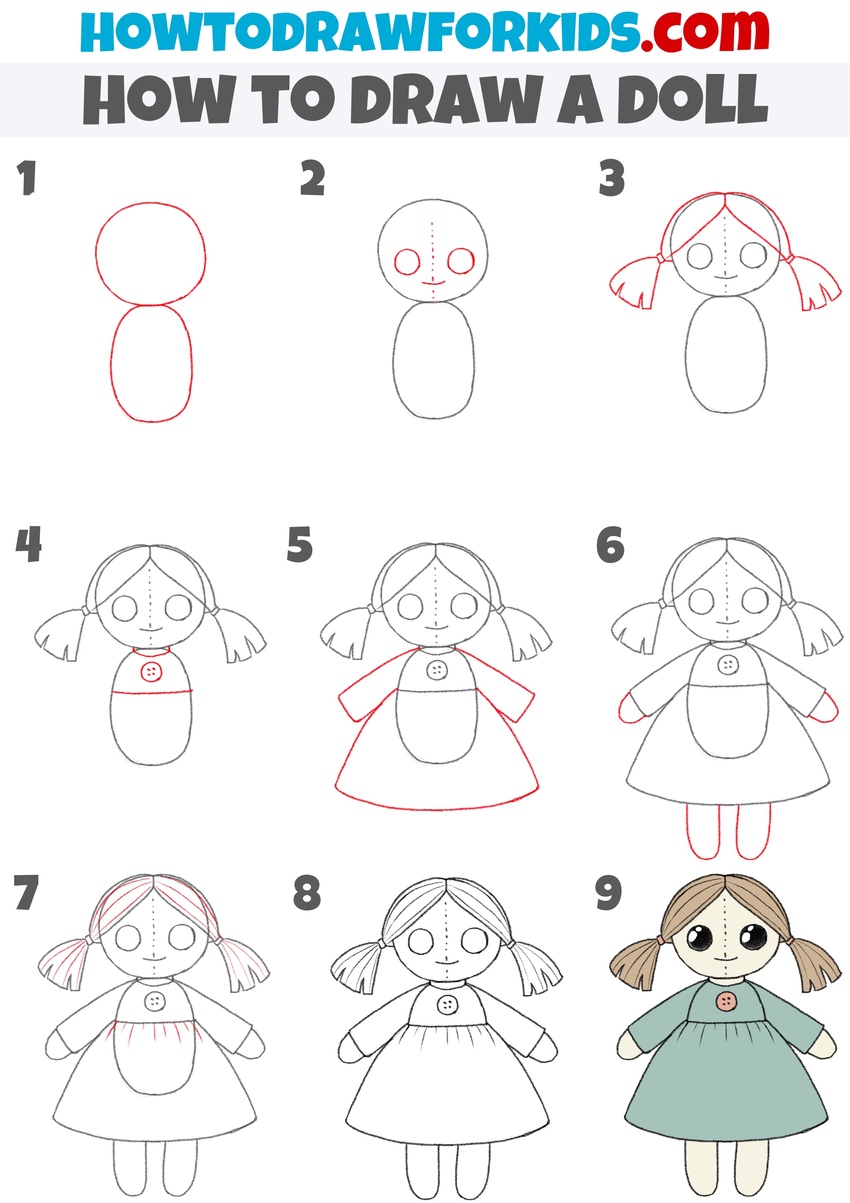 HOWTODRAWFORKIDS.com

HOW TO DRAW A DOLL

1

2

3

4

5

6

7

8

9