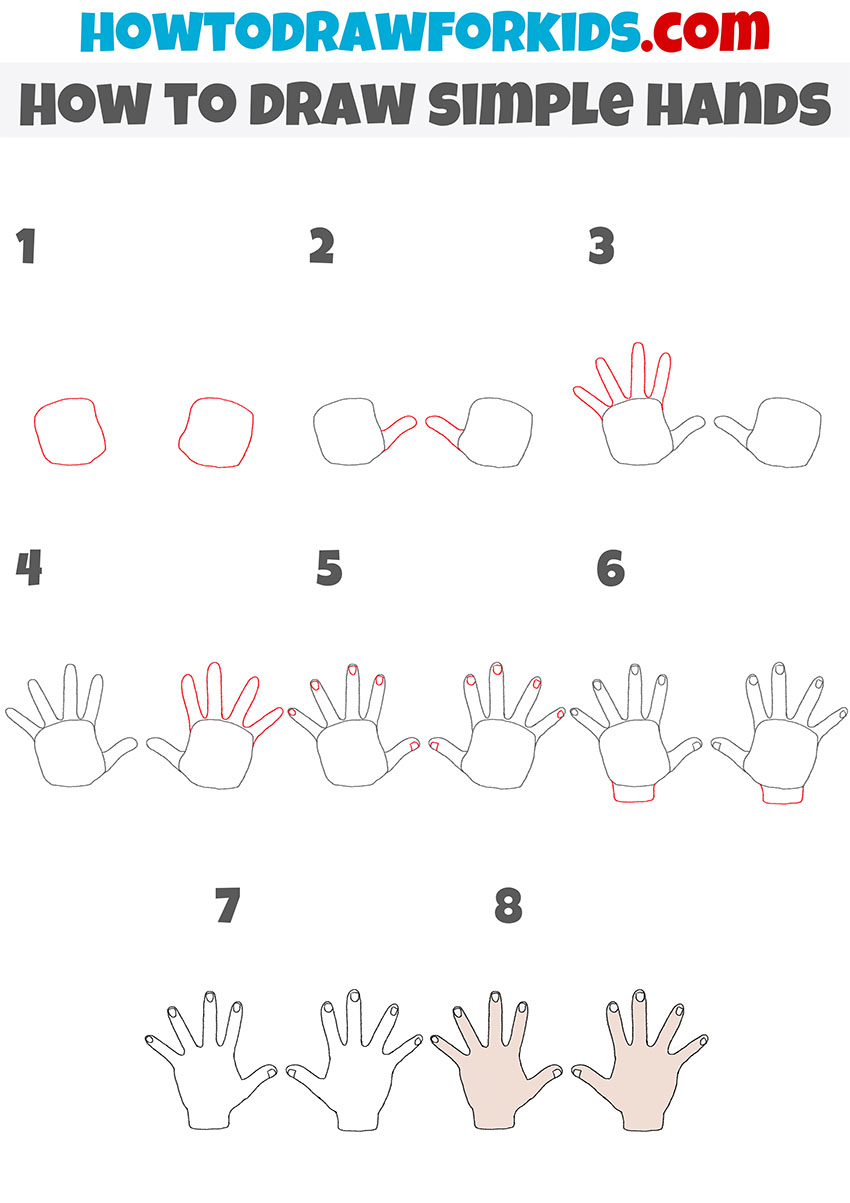 HOWTODRAWFORKIDS.com

HOW TO DRAW SIMPLE HANDS

1

2

3

4

5

6

7

8