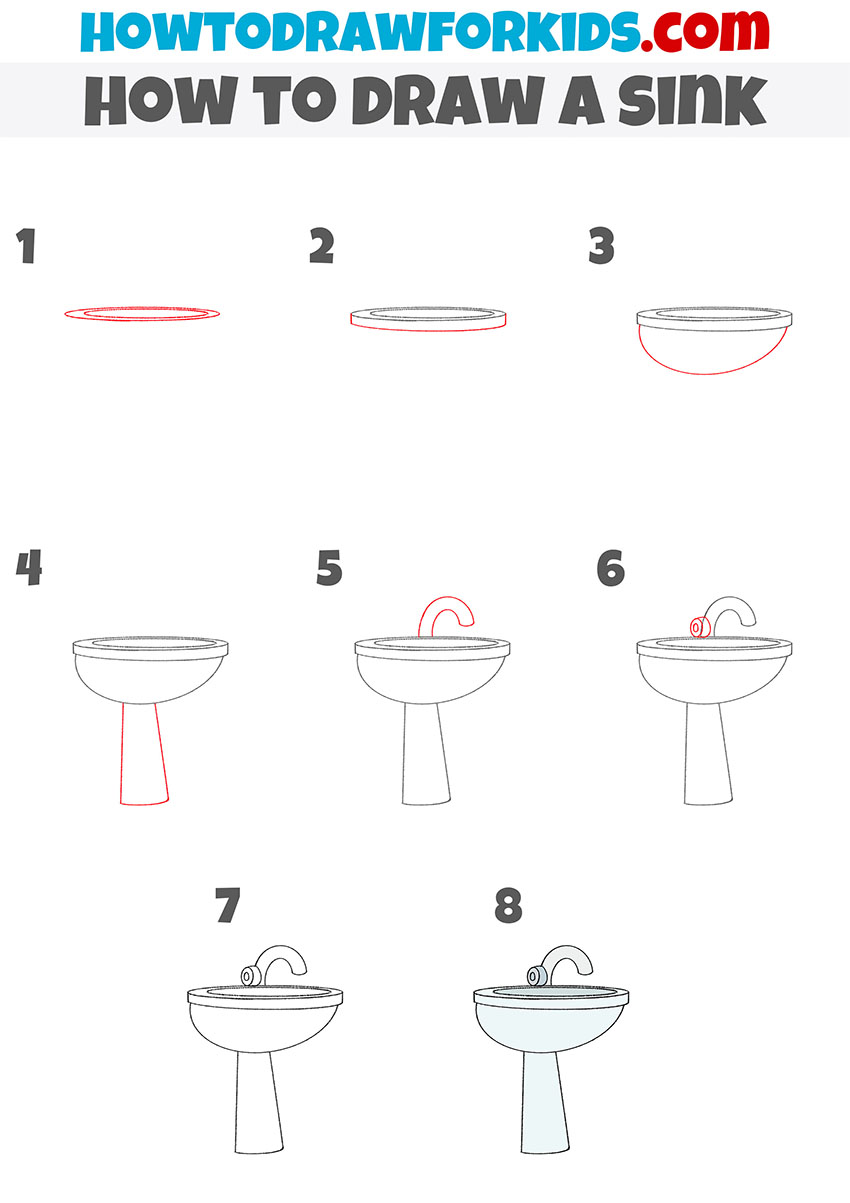 HOWTODRAWFORKIDS.com

HOW TO DRAW A SINK

1

2

3

4

5

6

7

8