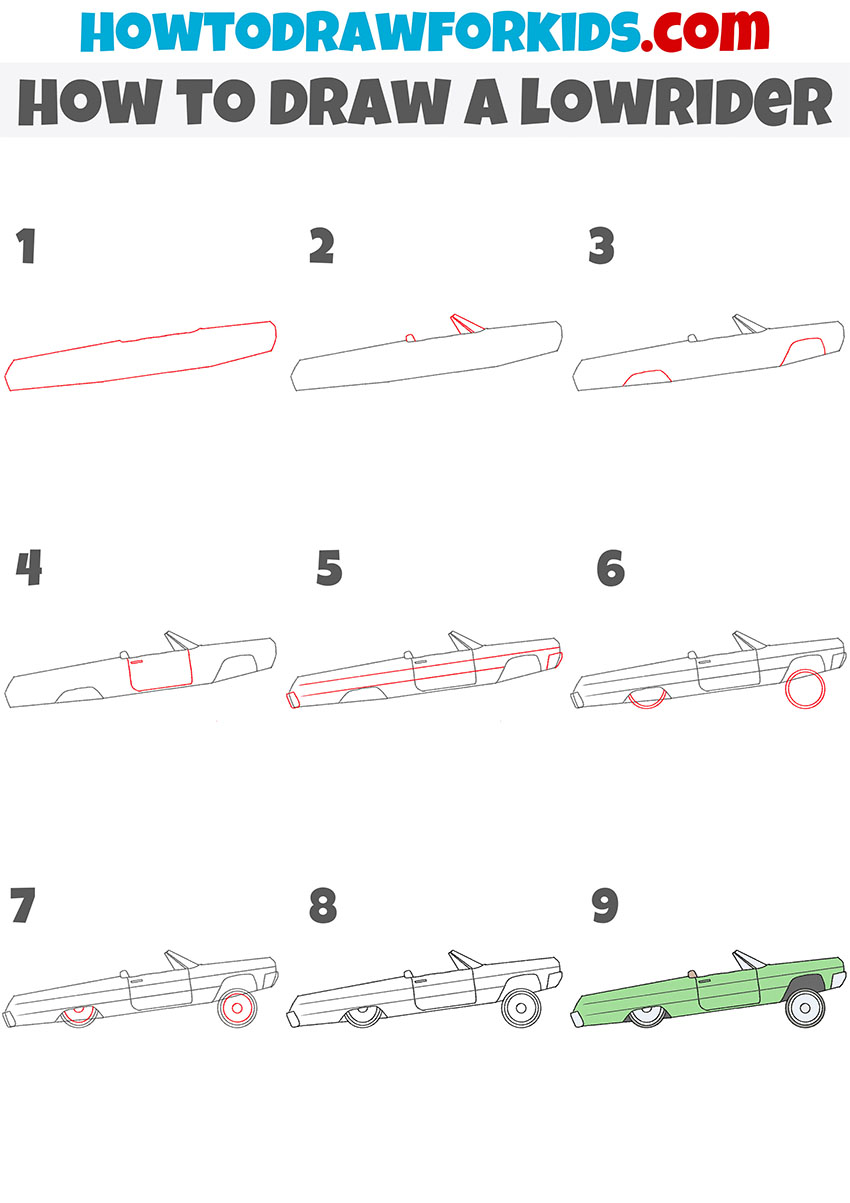 HOWTODRAWFORKIDS.com

HOW TO DRAW A LOWRIDER

1

2

3

4

5

6

7

8

9