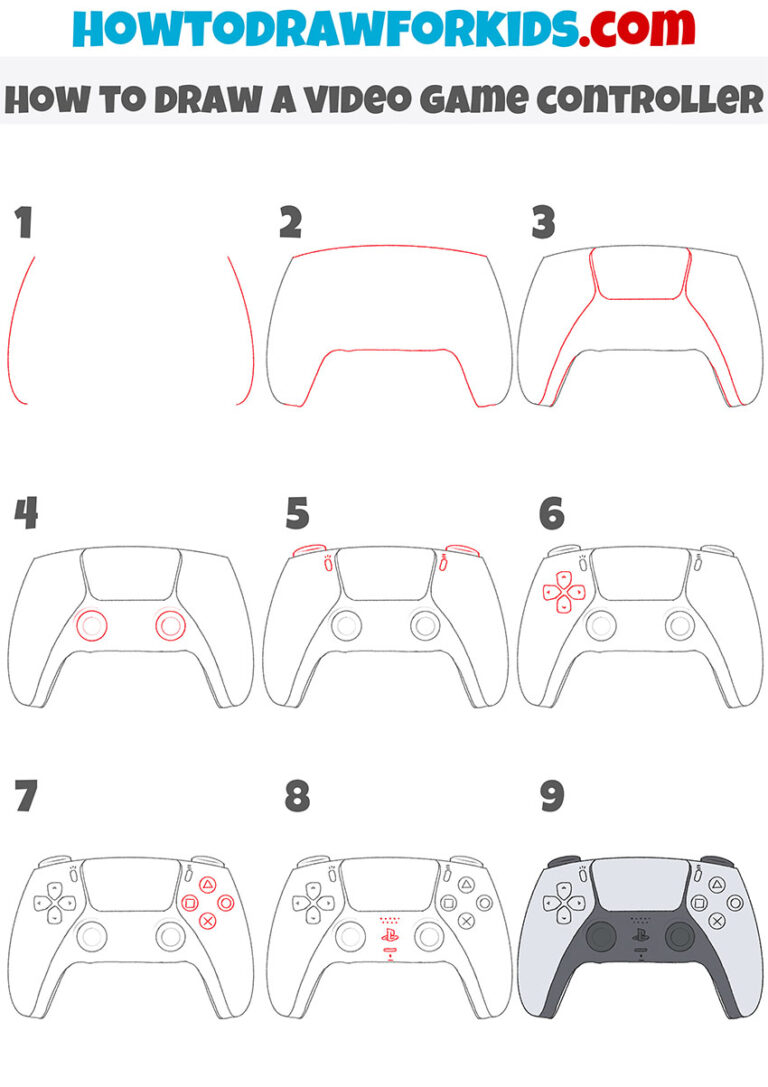 HOWTODRAWFORKIDS.com

HOW TO DRAW A VIDEO GAME CONTROLLER

1

2

3

4

5

6

7

8

9