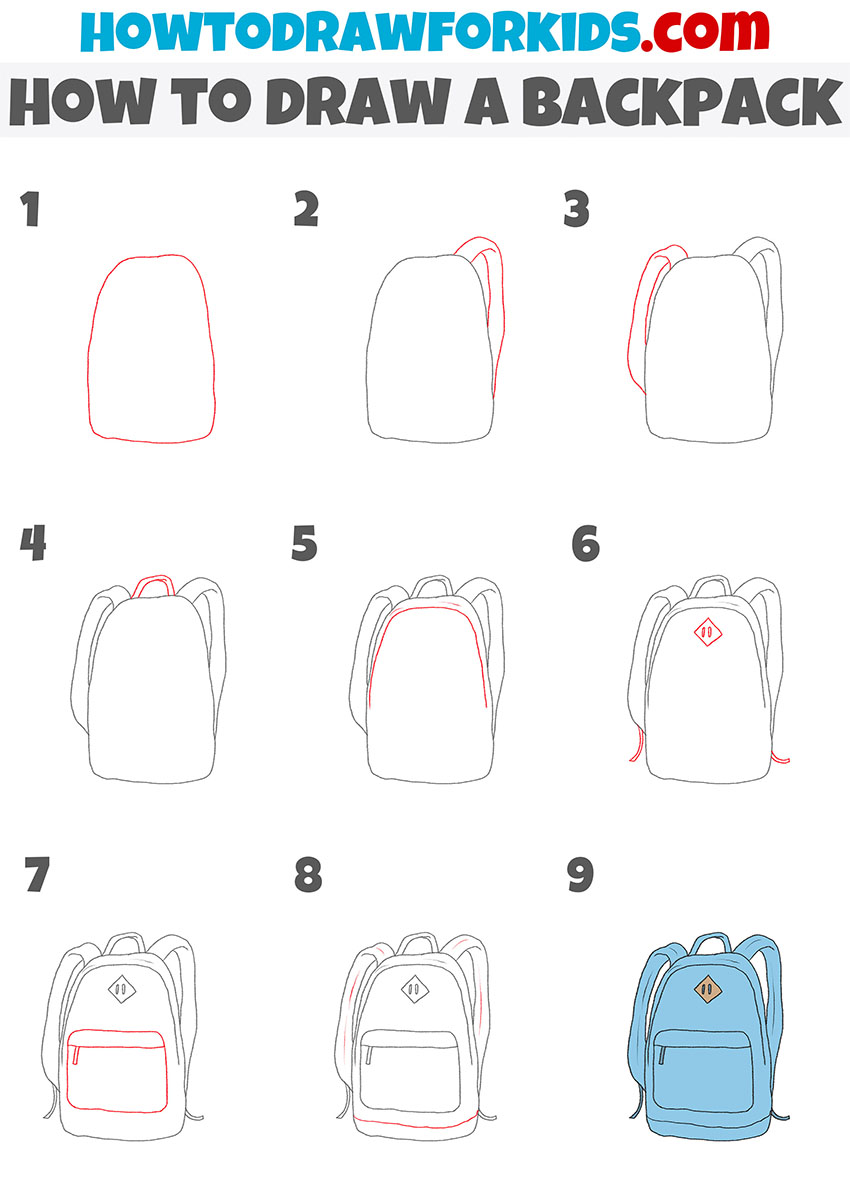 HOWTODRAWFORKIDS.com

HOW TO DRAW A BACKPACK

1

2

3

4

5

6

7

8

9