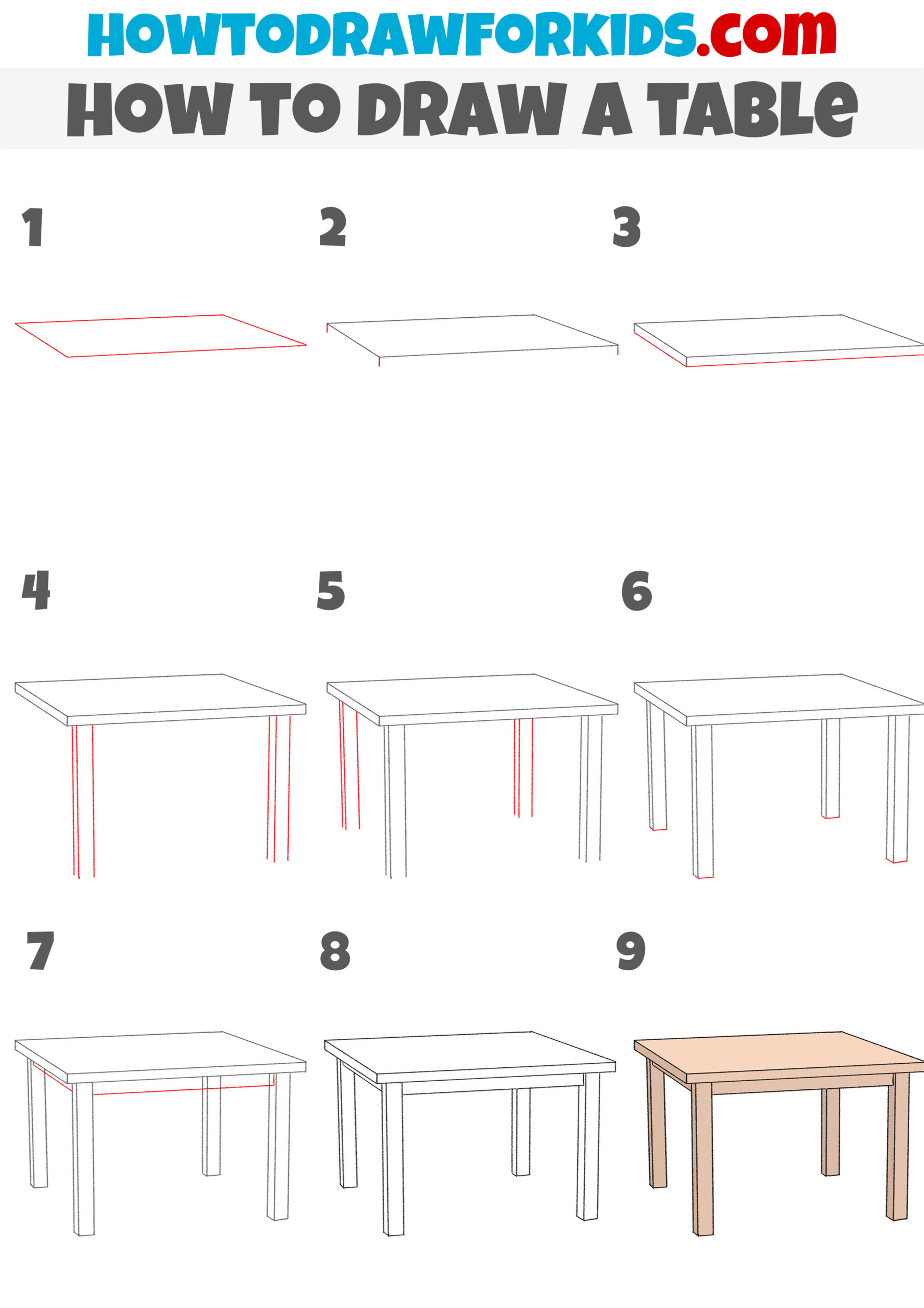 HOWTODRAWFORKIDS.com

HOW TO DRAW A TABLE

1

2

3

4

5

6

7

8

9