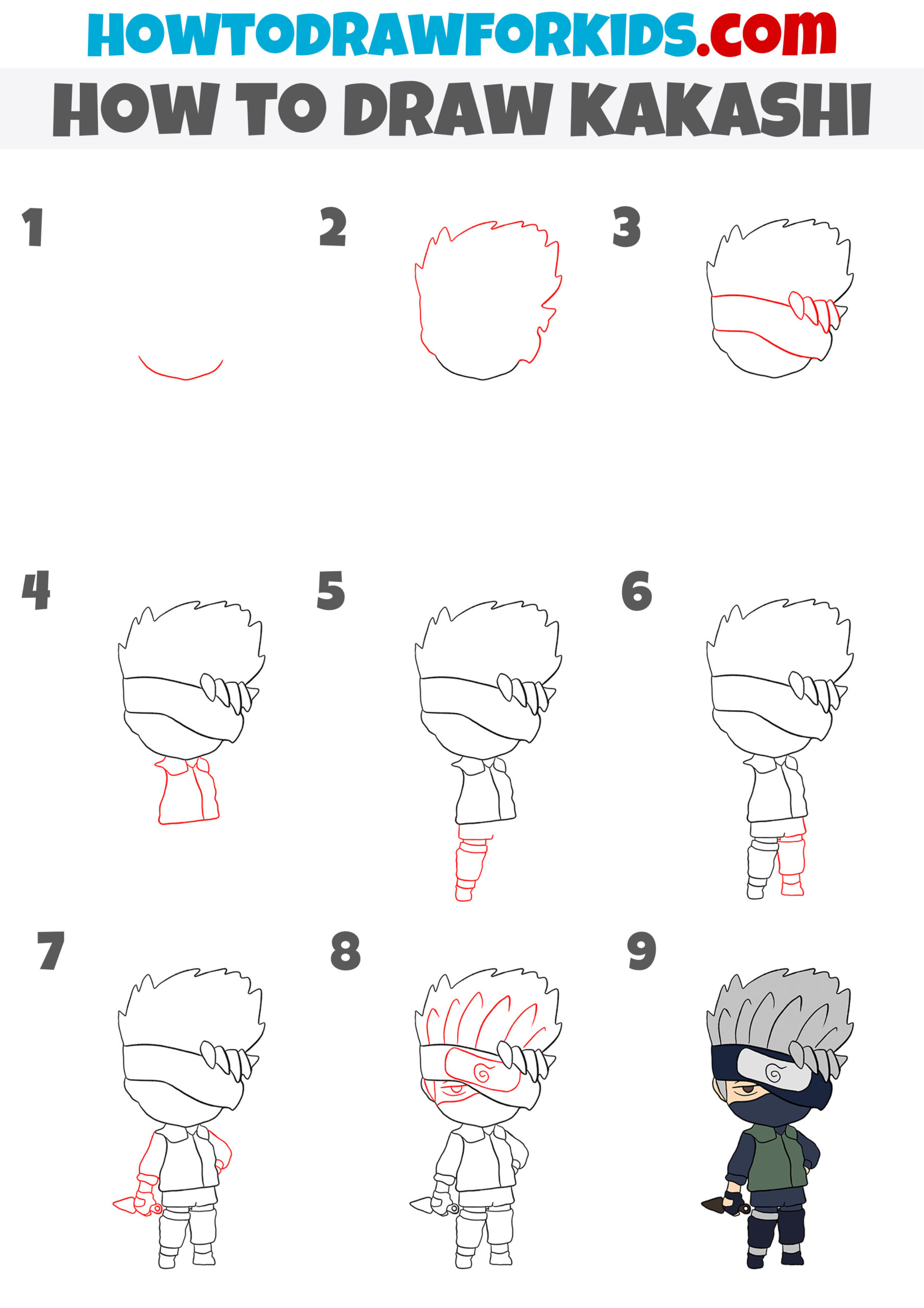 HOWTODRAWFORKIDS.com

HOW TO DRAW KAKASHI

1

2

3

4

5

6

7

8

9