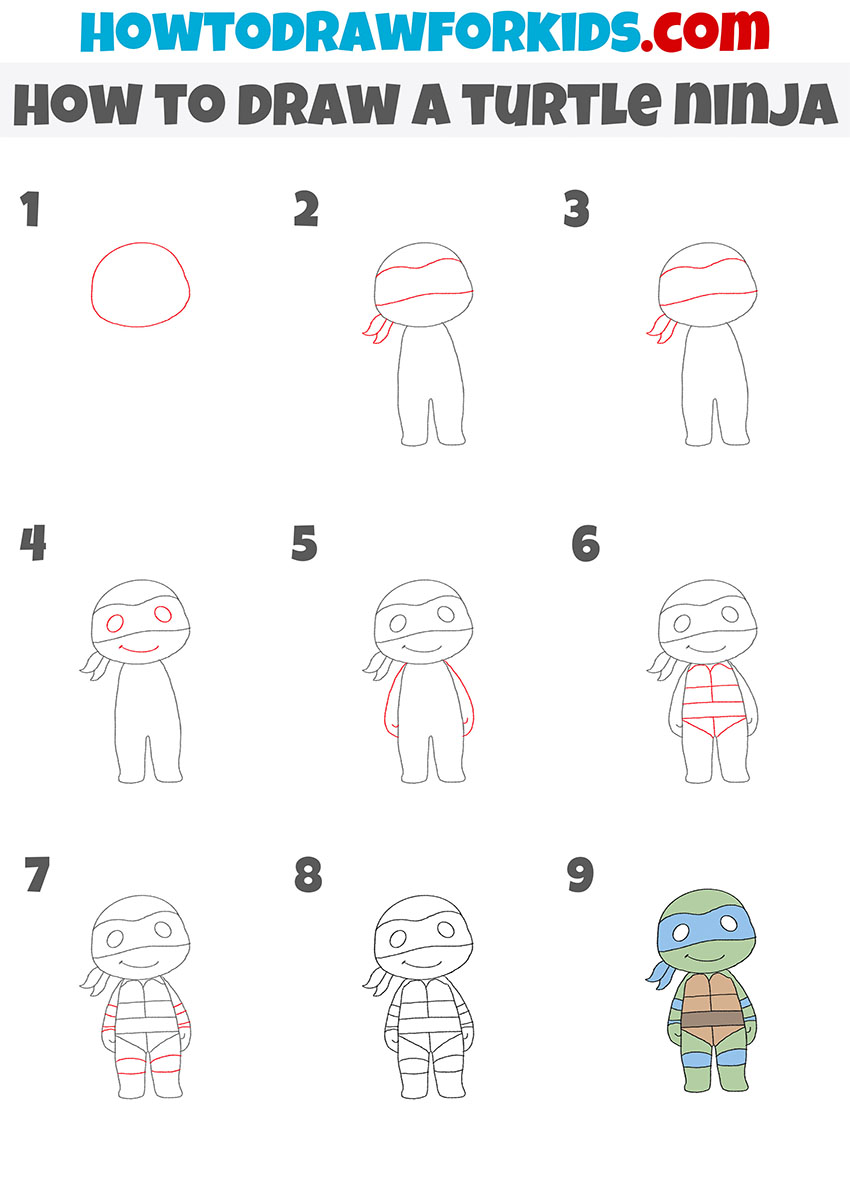 HOWTODRAWFORKIDS.com

HOW TO DRAW A TURTLE NINJA

1

2

3

4

5

6

7

8

9