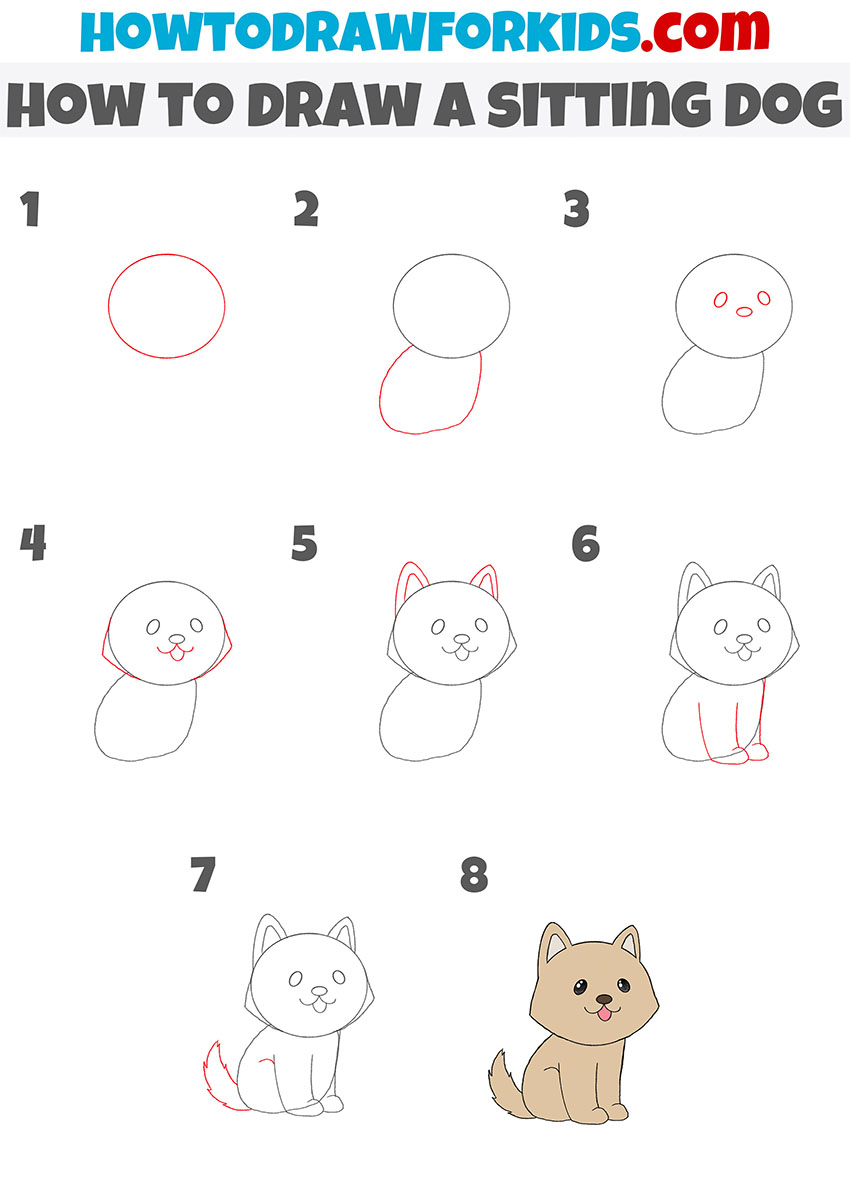 HOWTODRAWFORKIDS.com

HOW TO DRAW A SITTING DOG

1

2

3

4

5

6

7

8