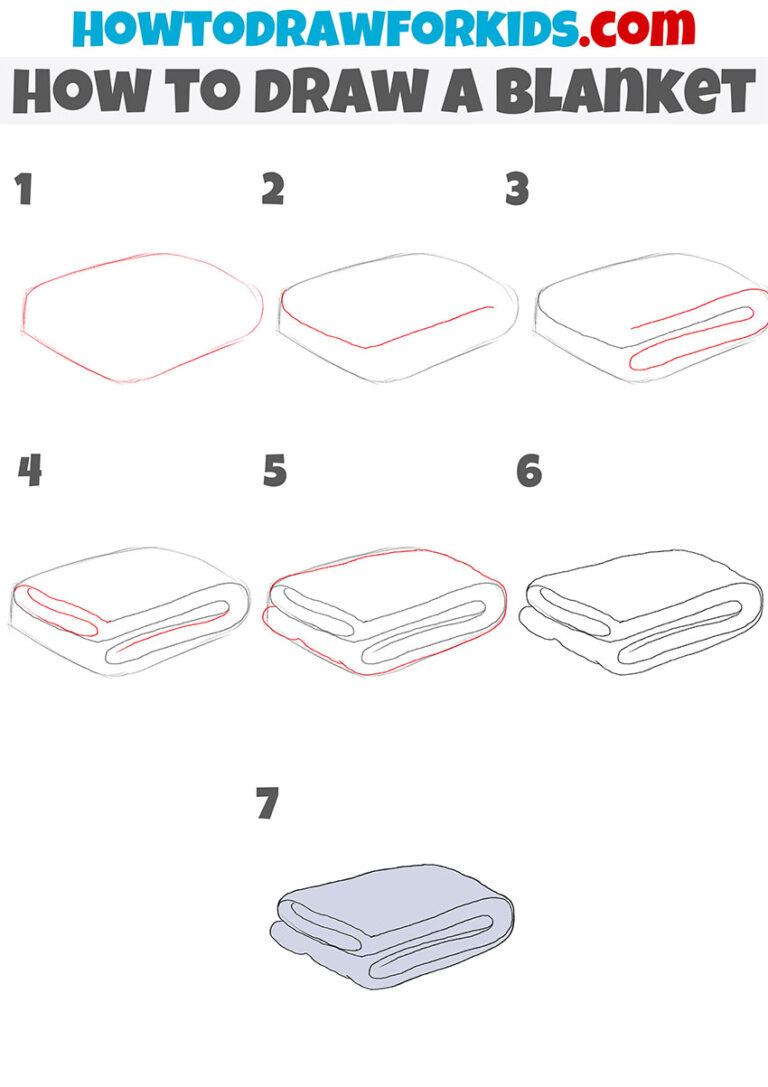 HOWTODRAWFORKIDS.com
HOW TO DRAW A BLANKET

1

2

3

4

5

6

7