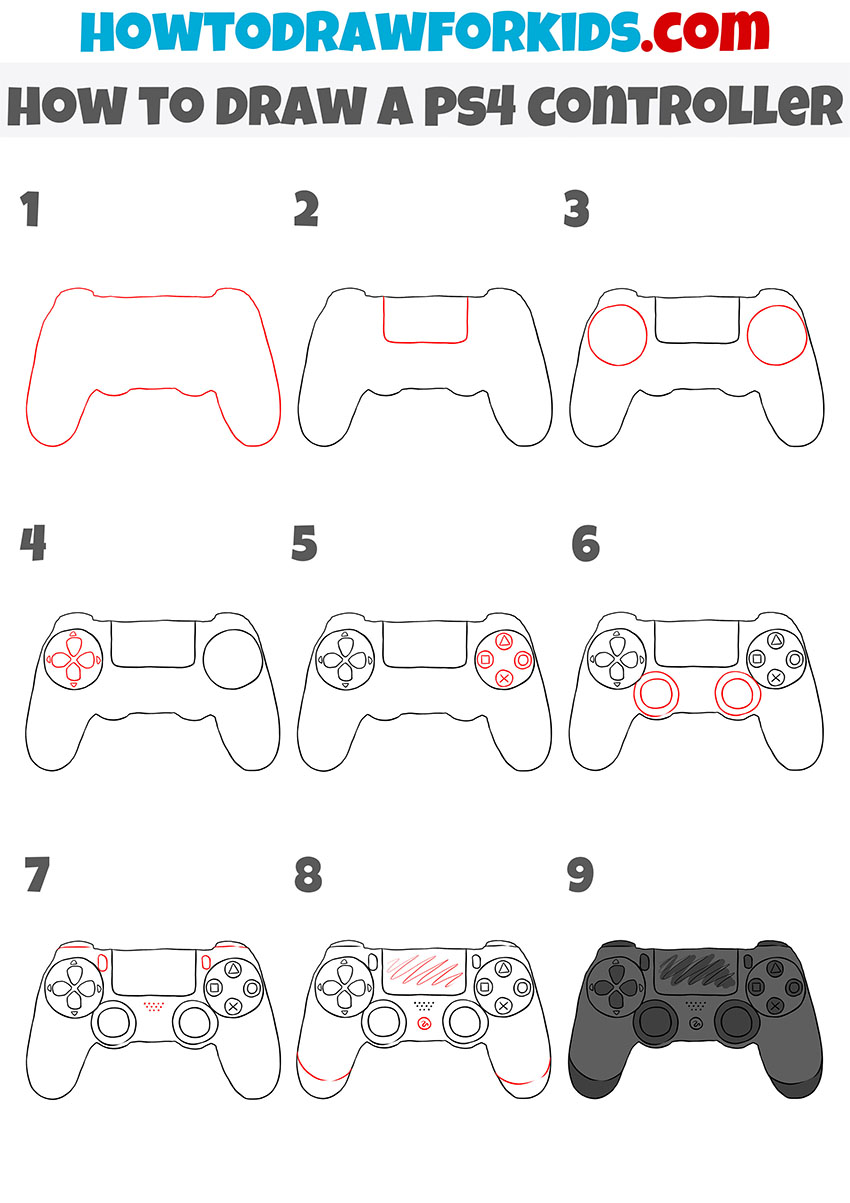 HOWTODRAWFORKIDS.com

HOW TO DRAW A PS4 CONTROLLER

1

2

3

4

5

6

7

8

9