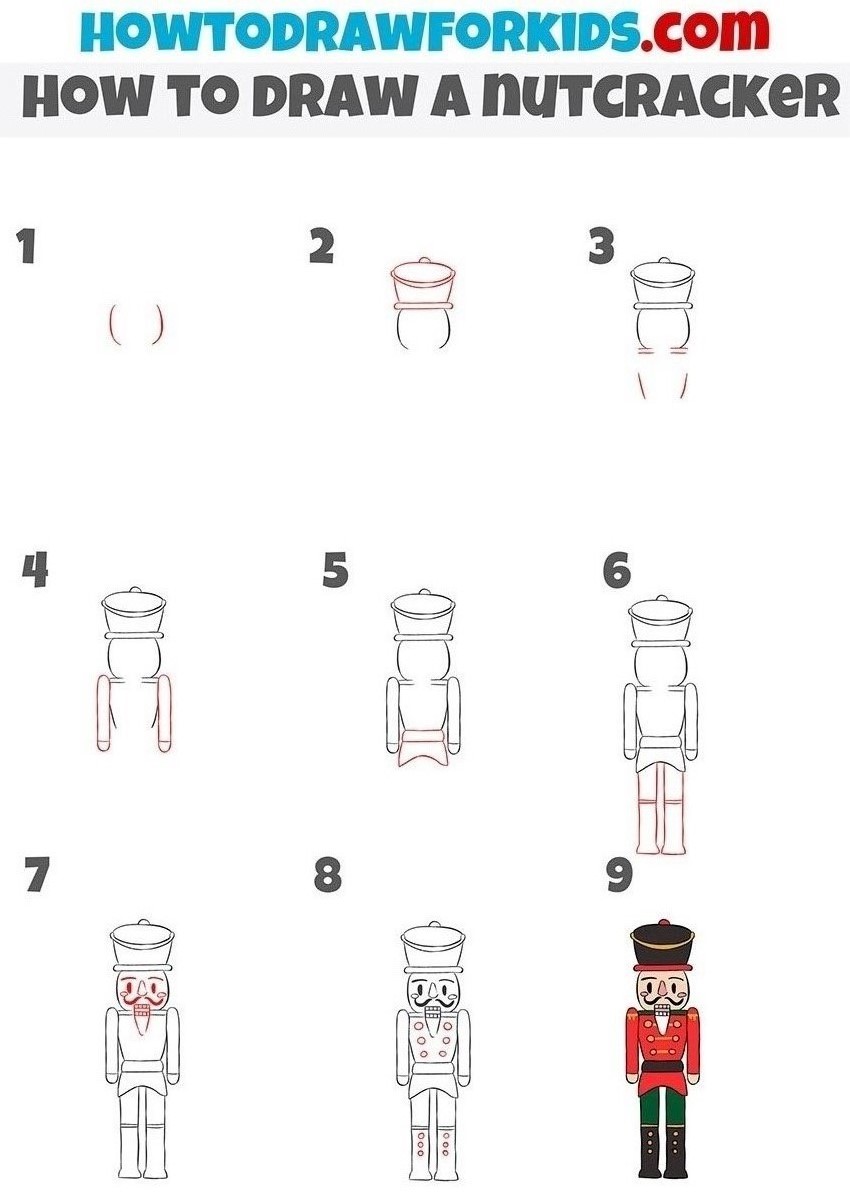 HOWTODRAWFORKIDS.com
HOW TO DRAW A NUTCRACKER

1

2

3

4

5

6

7

8

9