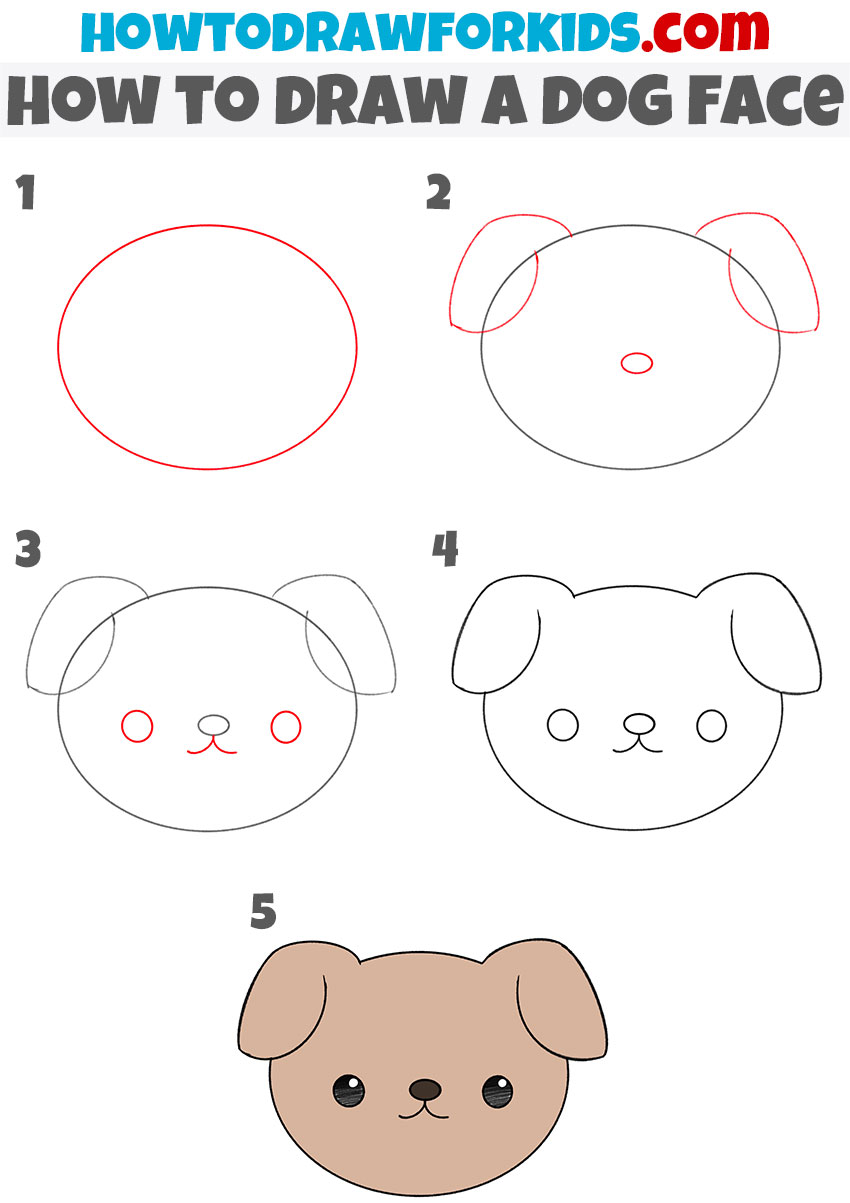 HOWTODRAWFORKIDS.com
HOW TO DRAW A DOG FACE

1

2

3

4

5