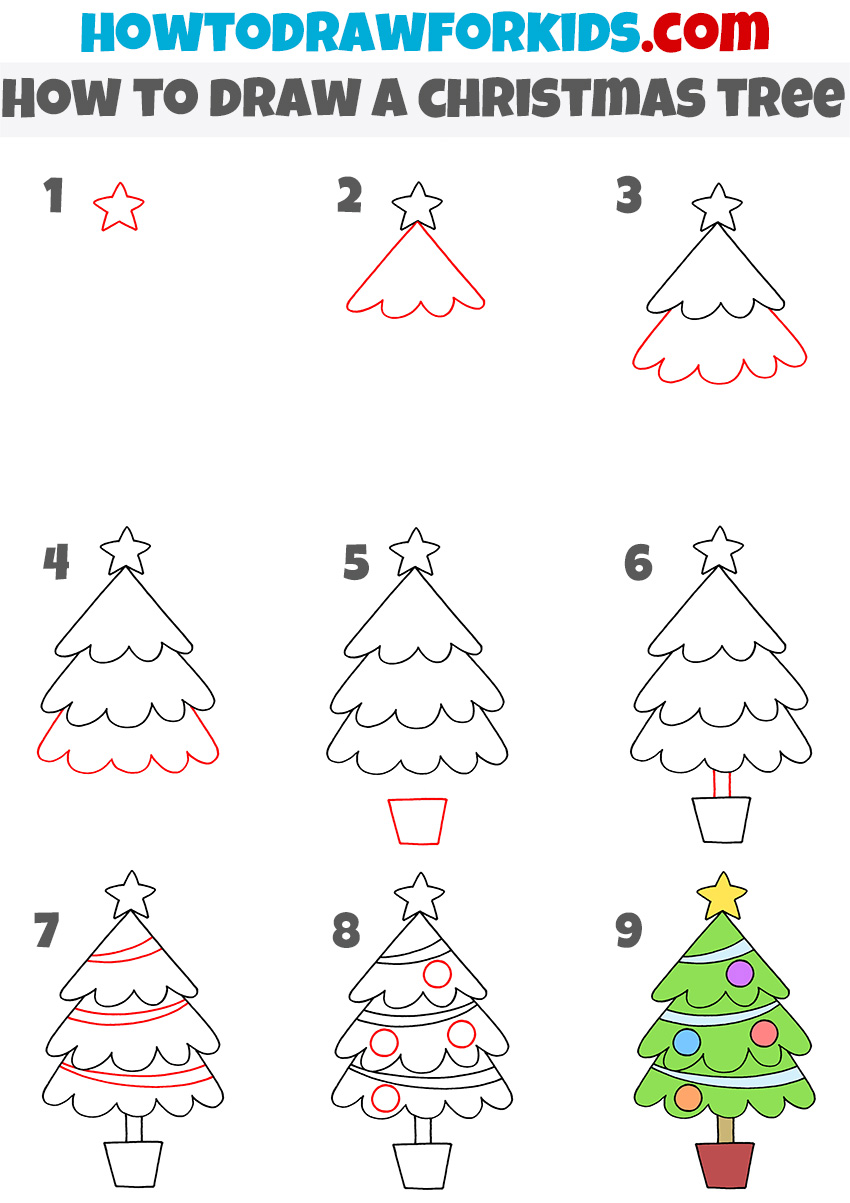 HOWTODRAWFORKIDS.com
HOW TO DRAW A CHRISTMAS TREE

1

2

3

4

5

6

7

8

9