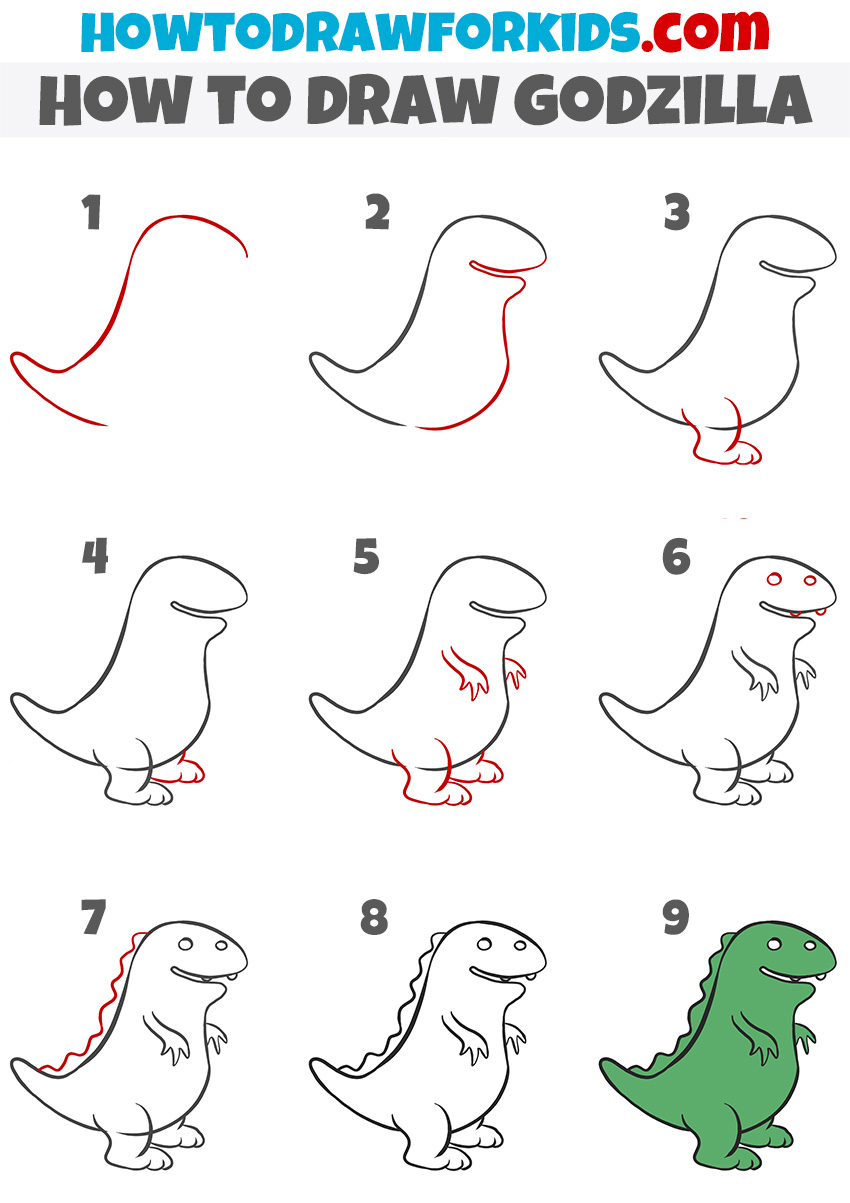 HOWTODRAWFORKIDS.com
HOW TO DRAW GODZILLA

1
2
3
4
5
6
7
8
9