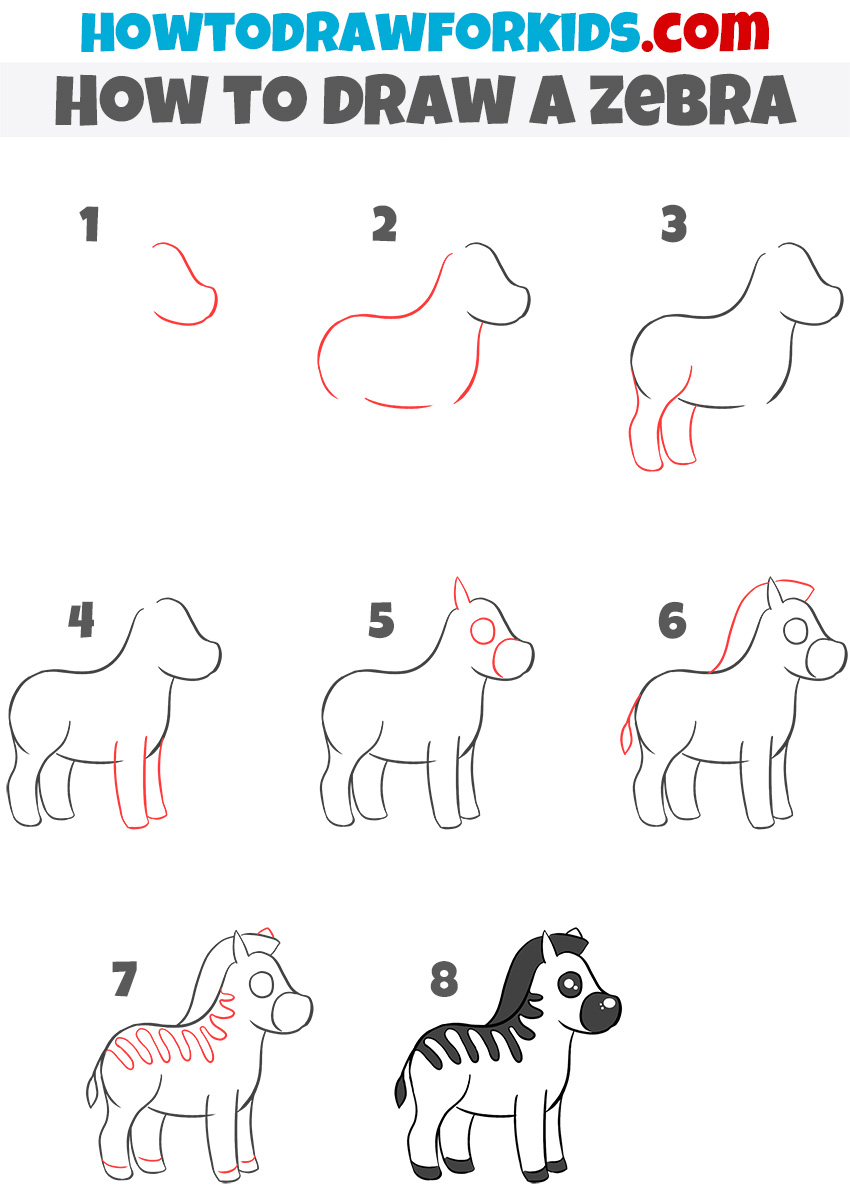 HOWTODRAWFORKIDS.com
HOW TO DRAW A ZEBRA

1

2

3

4

5

6

7

8