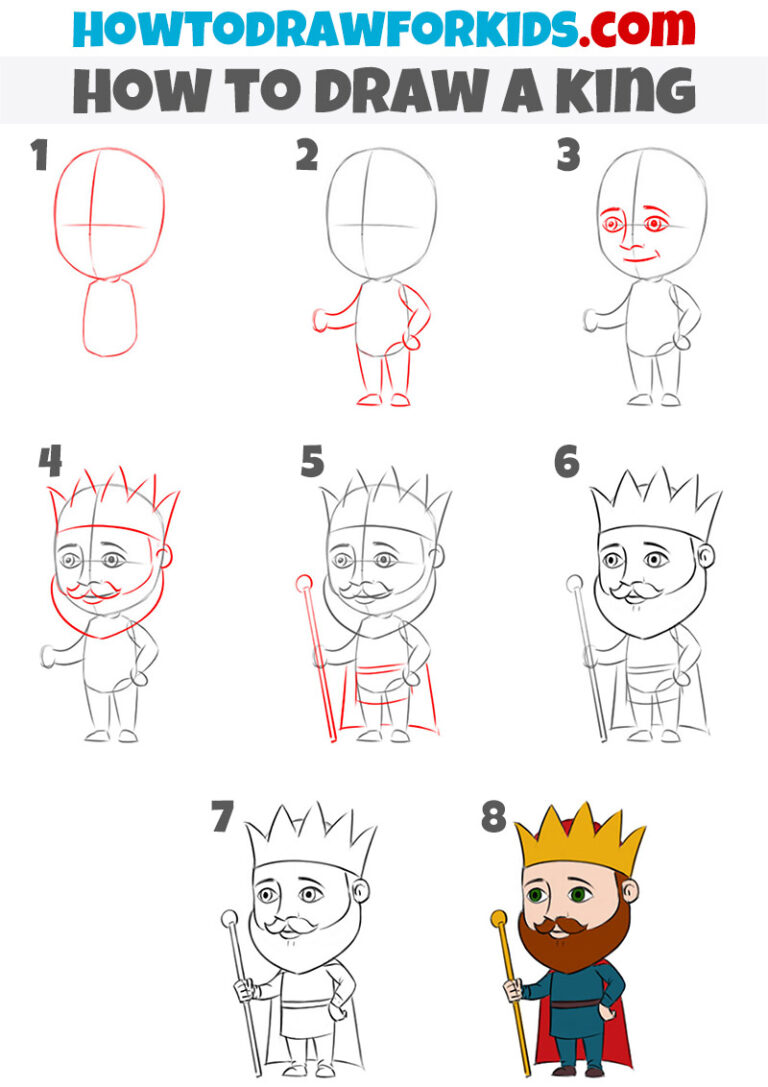 HOWTODRAWFORKIDS.com
HOW TO DRAW A KING

1
2
3
4
5
6
7
8