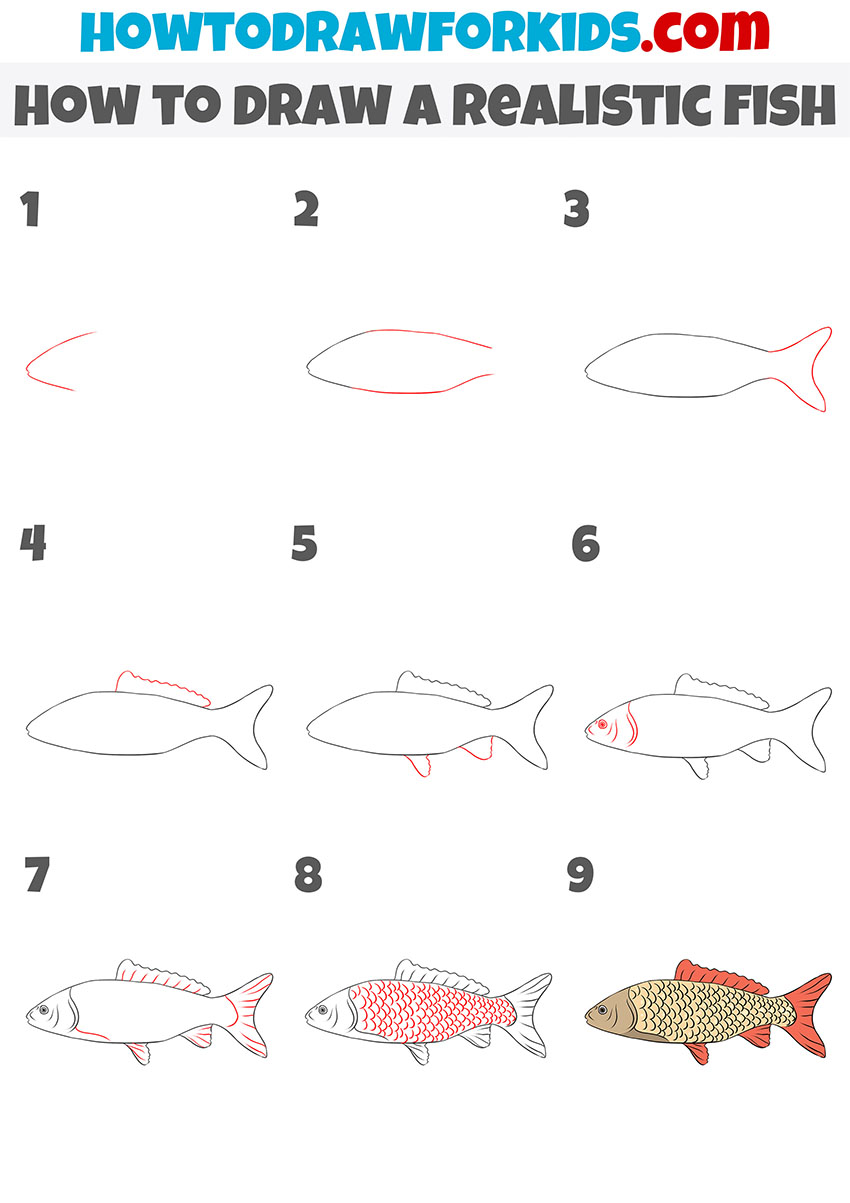 HOWTODRAWFORKIDS.com

HOW TO DRAW A REALISTIC FISH

1

2

3

4

5

6

7

8

9