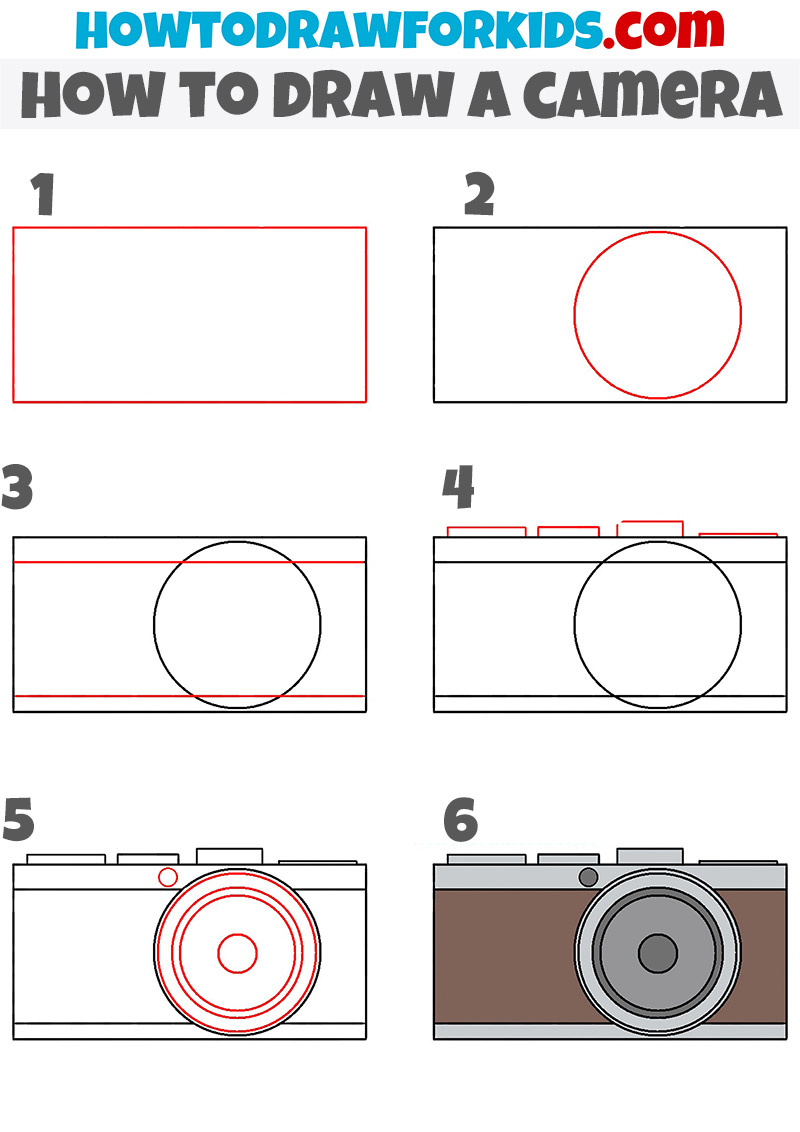 HOWTODRAWFORKIDS.com
HOW TO DRAW A CAMERA

1

2

3

4

5

6