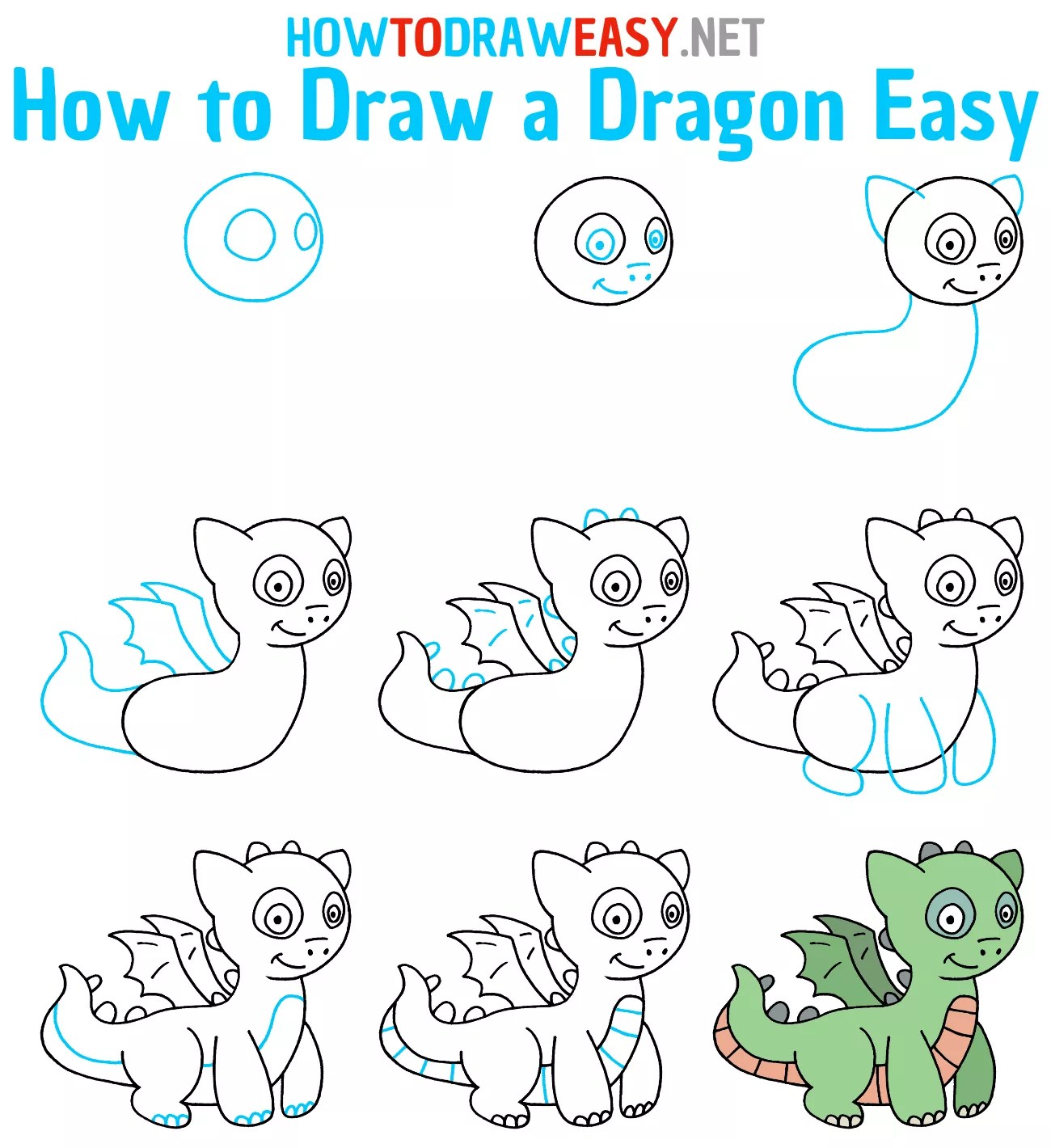 HOWTODRAWEASY.NET
How to Draw a Dragon Easy