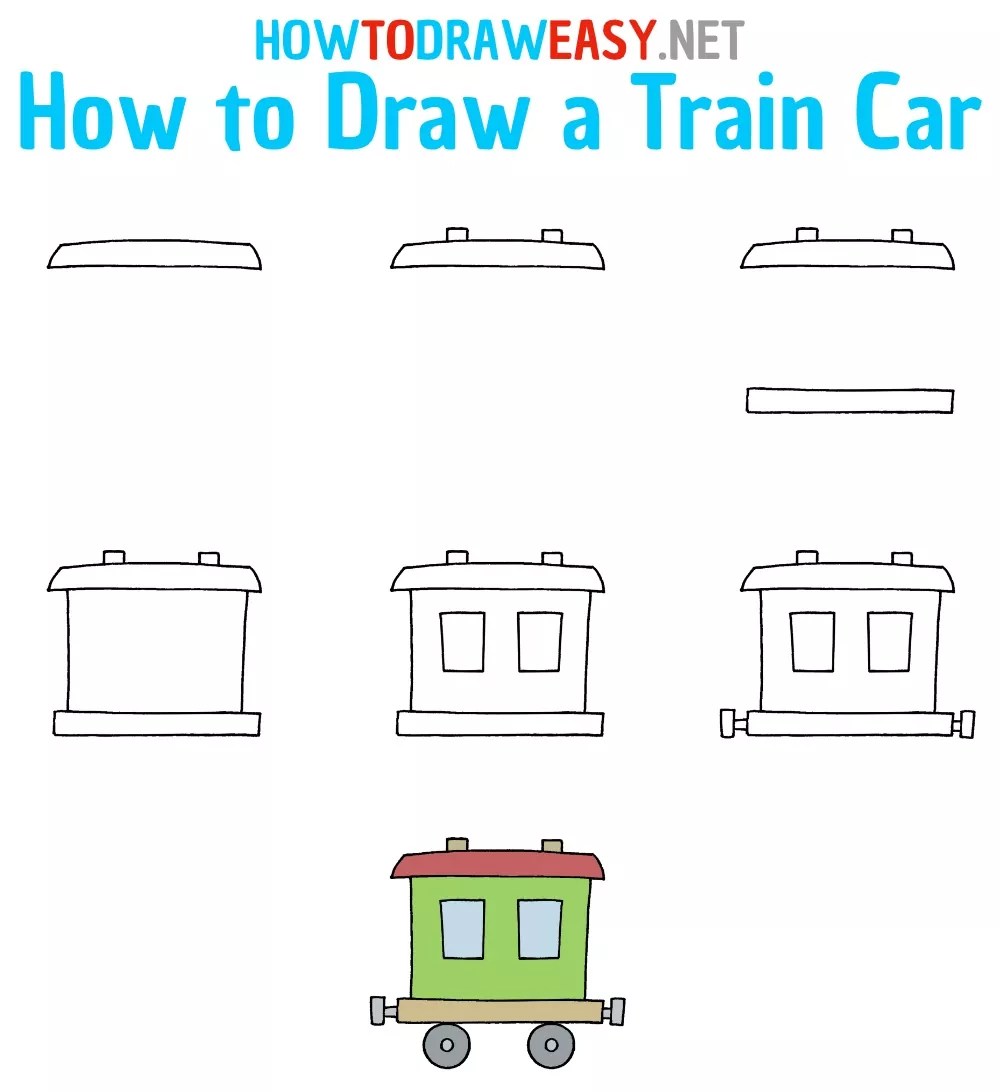 HOWTODRAWEASY.NET
How to Draw a Train Car