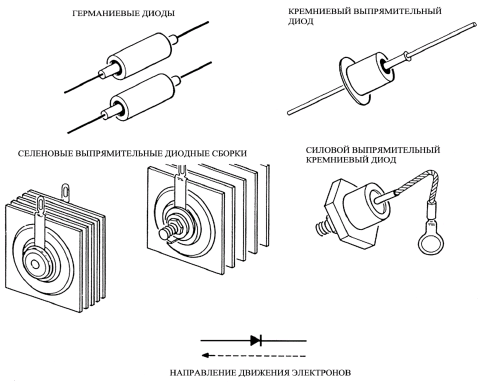 ГЕРМАНИЕВЫЕ ДИОДЫ

КРЕМНИЕВЫЙ ВЫПРЯМИТЕЛЬНЫЙ ДИОД

СЕЛЕНОВЫЕ ВЫПРЯМИТЕЛЬНЫЕ ДИОДНЫЕ СБОРКИ

СИЛОВОЙ ВЫПРЯМИТЕЛЬНЫЙ КРЕМНИЕВЫЙ ДИОД

НАПРАВЛЕНИЕ ДВИЖЕНИЯ ЭЛЕКТРОНОВ