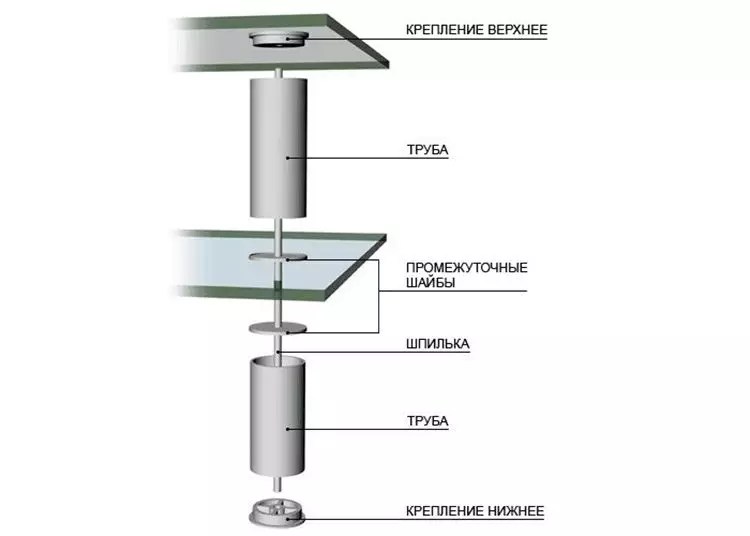 КРЕПЛЕНИЕ ВЕРХНЕЕ

ТРУБА

ПРОМЕЖУТОЧНЫЕ ШАЙБЫ

ШПИЛЬКА

ТРУБА

КРЕПЛЕНИЕ НИЖНЕЕ