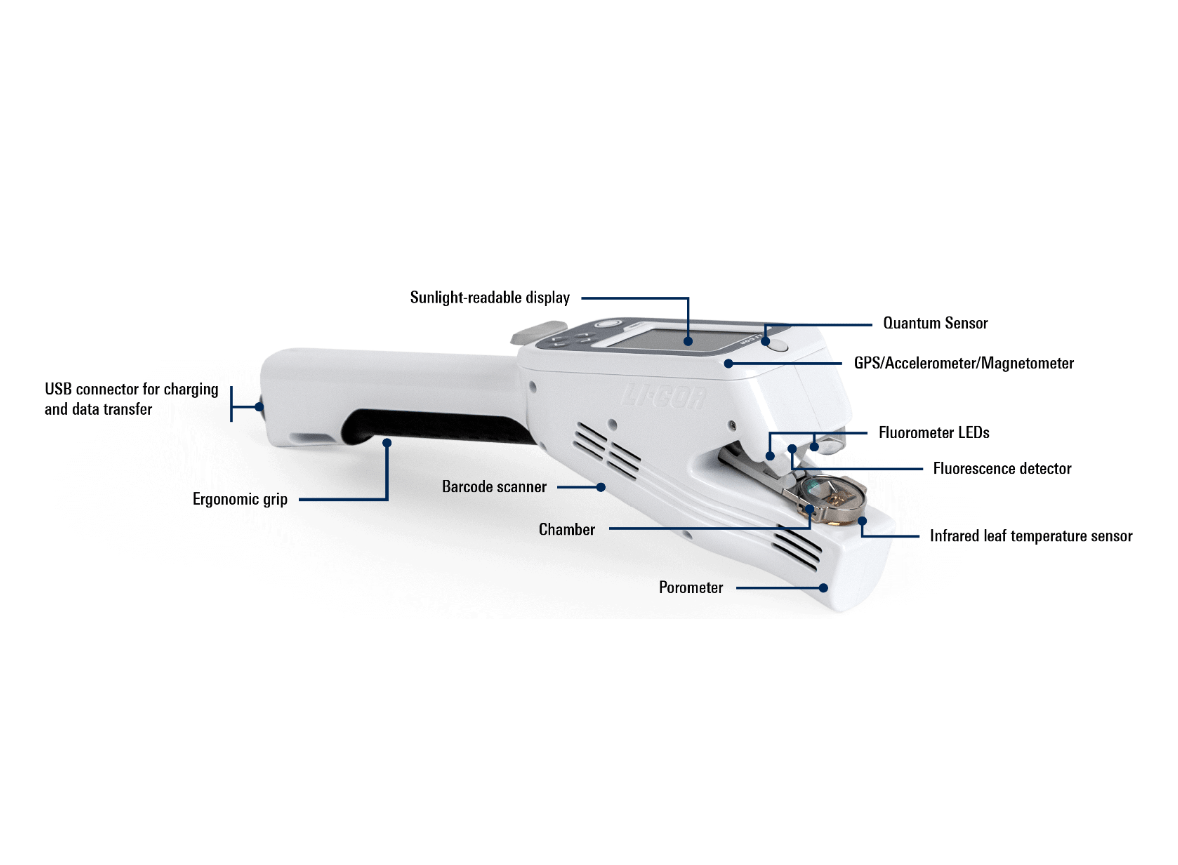 Sunlight-readable display

Quantum Sensor

GPS/Accelerometer/Magnetometer

USB connector for charging and data transfer

LI-COR

Fluorometer LEDs

Fluorescence detector

Ergonomic grip

Barcode scanner

Chamber

Infrared leaf temperature sensor

Porometer