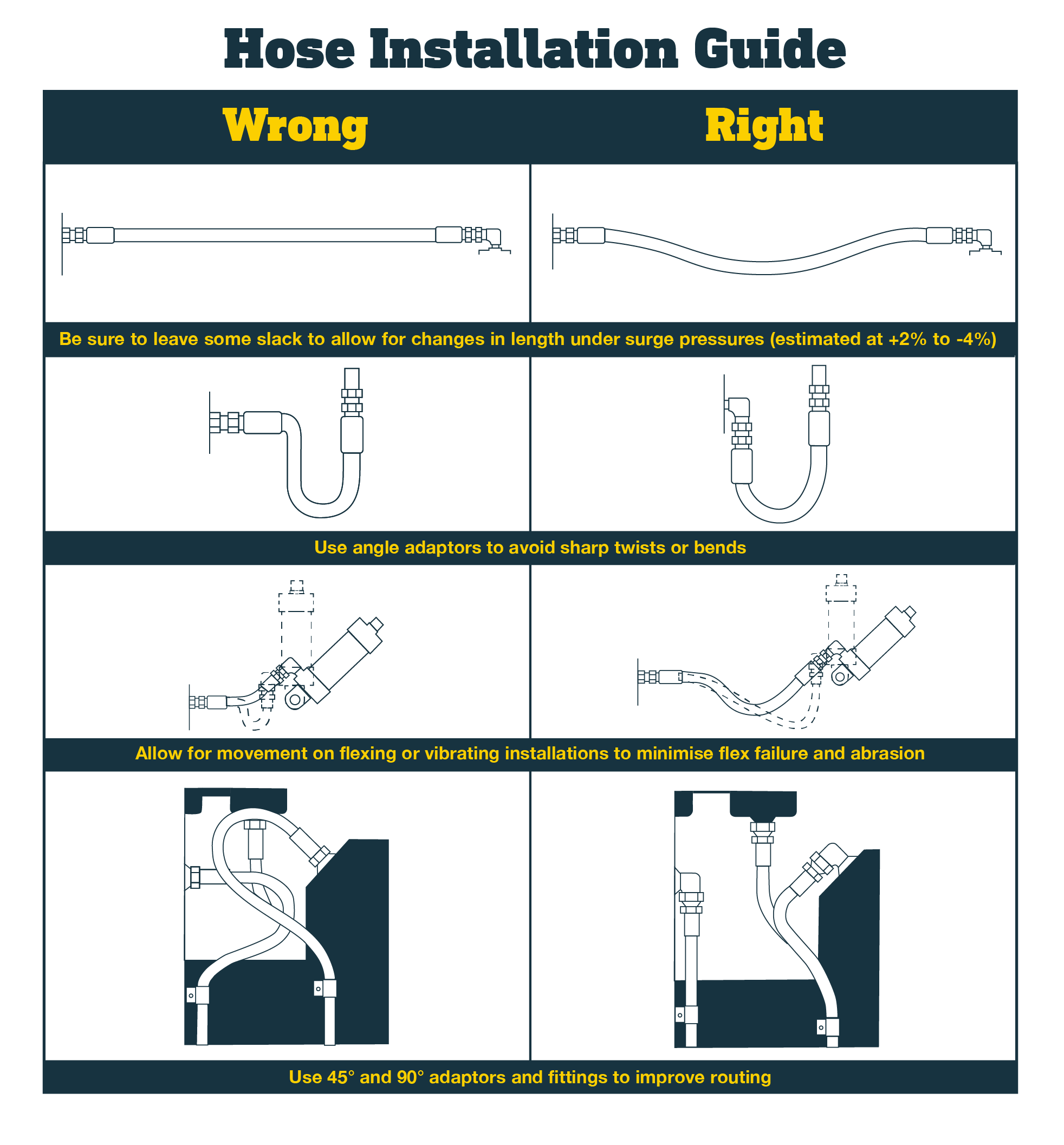 Hose Installation Guide

Wrong

Right

Be sure to leave some slack to allow for changes in length under surge pressures (estimated at +2% to -4%)

Use angle adaptors to avoid sharp twists or bends

Allow for movement on flexing or vibrating installations to minimise flex failure and abrasion

Use 45° and 90° adaptors and fittings to improve routing