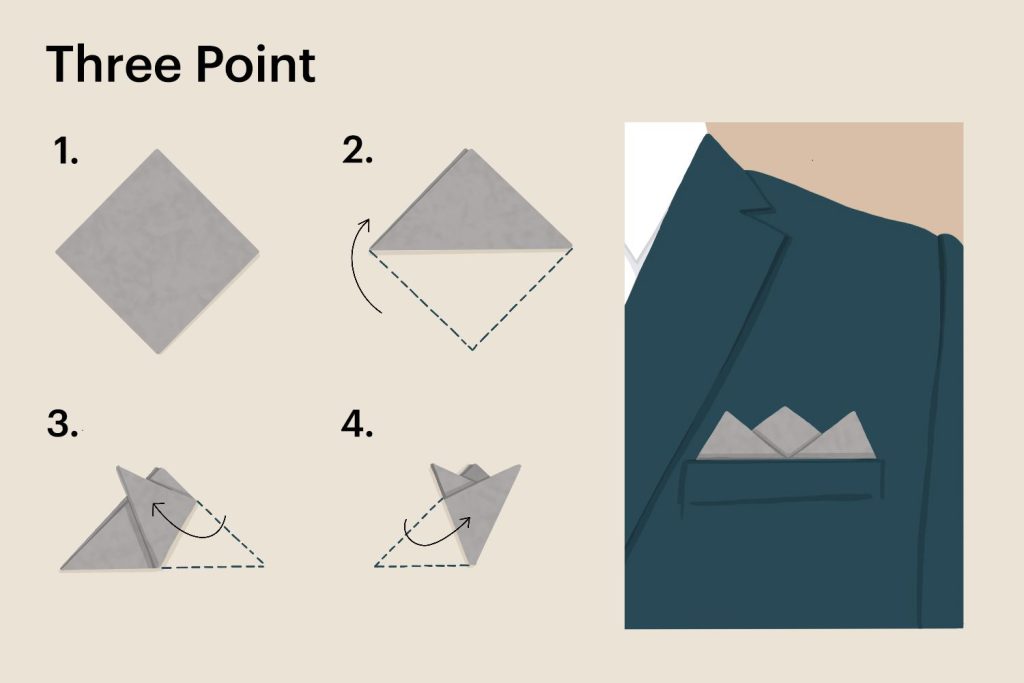 Three Point

1.

2.

3.

4.