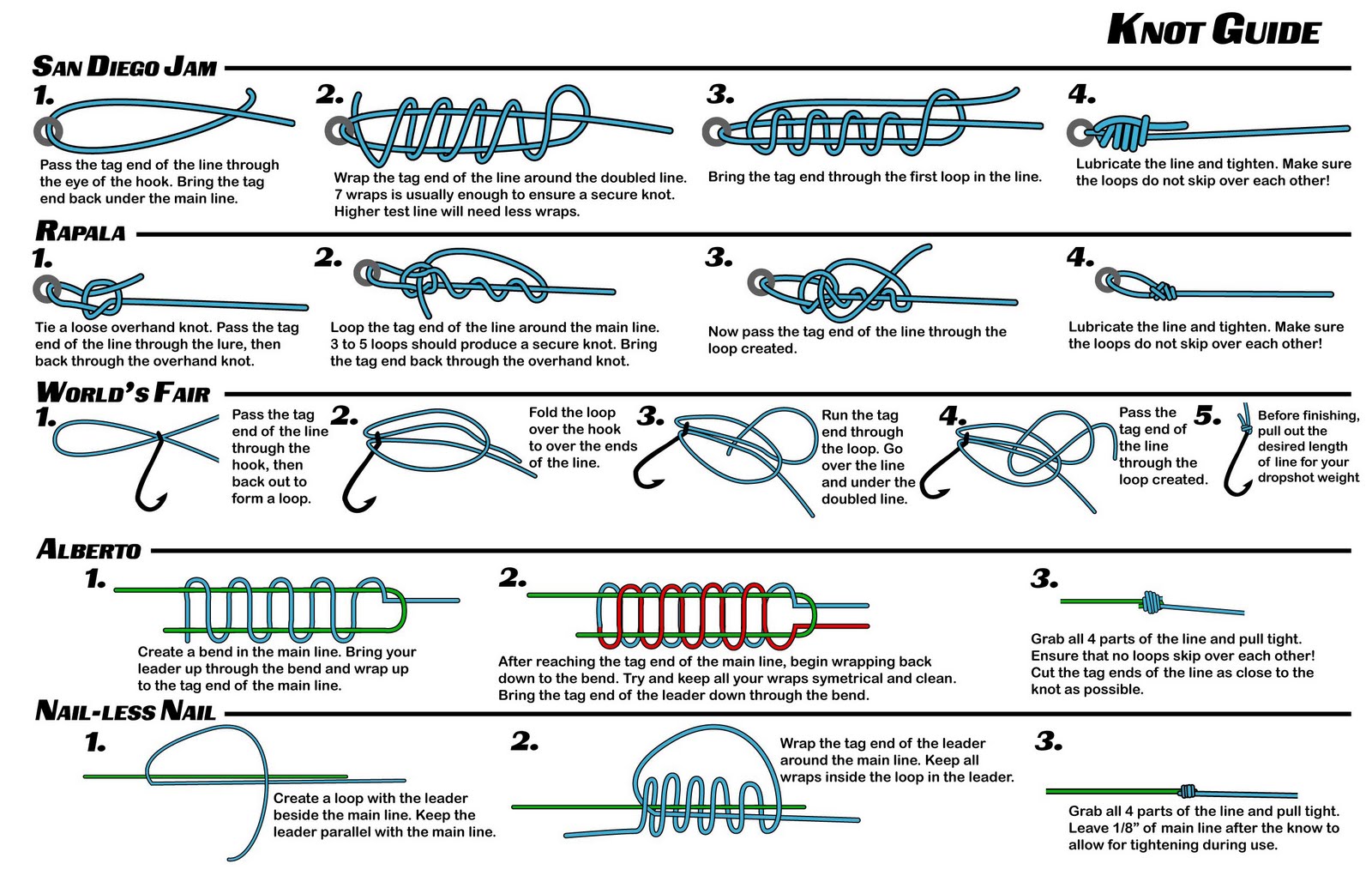 KNOT GUIDE

SAN DIEGO JAM

1. Pass the tag end of the line through the eye of the hook. Bring the tag end back under the main line.

2. Wrap the tag end of the line around the doubled line. 7 wraps is usually enough to ensure a secure knot. Higher test line will need less wraps.

3. Bring the tag end through the first loop in the line.

4. Lubricate the line and tighten. Make sure the loops do not skip over each other!

RAPALA

1. Tie a loose overhand knot. Pass the tag end of the line through the lure, then back through the overhand knot.

2. Loop the tag end of the line around the main line. 3 to 5 loops should produce a secure knot. Bring the tag end back through the overhand knot.

3. Now pass the tag end of the line through the loop created.

4. Lubricate the line and tighten. Make sure the loops do not skip over each other!

WORLD'S FAIR

1. Pass the tag end of the line through the hook, then back out to form a loop.

2. Fold the loop over the hook to over the ends of the line.

3. Run the tag end through the loop. Go over the line and under the doubled line.

4. Pass the tag end of the line through the loop created.

5. Before finishing, pull out the desired length of line for your dropshot weight

ALBERTO

1. Create a bend in the main line. Bring your leader up through the bend and wrap up to the tag end of the main line.

2. After reaching the tag end of the main line, begin wrapping back down to the bend. Try and keep all your wraps symetrical and clean. Bring the tag end of the leader down through the bend.

3. Grab all 4 parts of the line and pull tight. Ensure that no loops skip over each other! Cut the tag ends of the line as close to the knot as possible.

NAIL-LESS NAIL

1. Create a loop with the leader beside the main line. Keep the leader parallel with the main line.

2. Wrap the tag end of the leader around the main line. Keep all wraps inside the loop in the leader.

3. Grab all 4 parts of the line and pull tight. Leave 1/8" of main line after the know to allow for tightening during use.