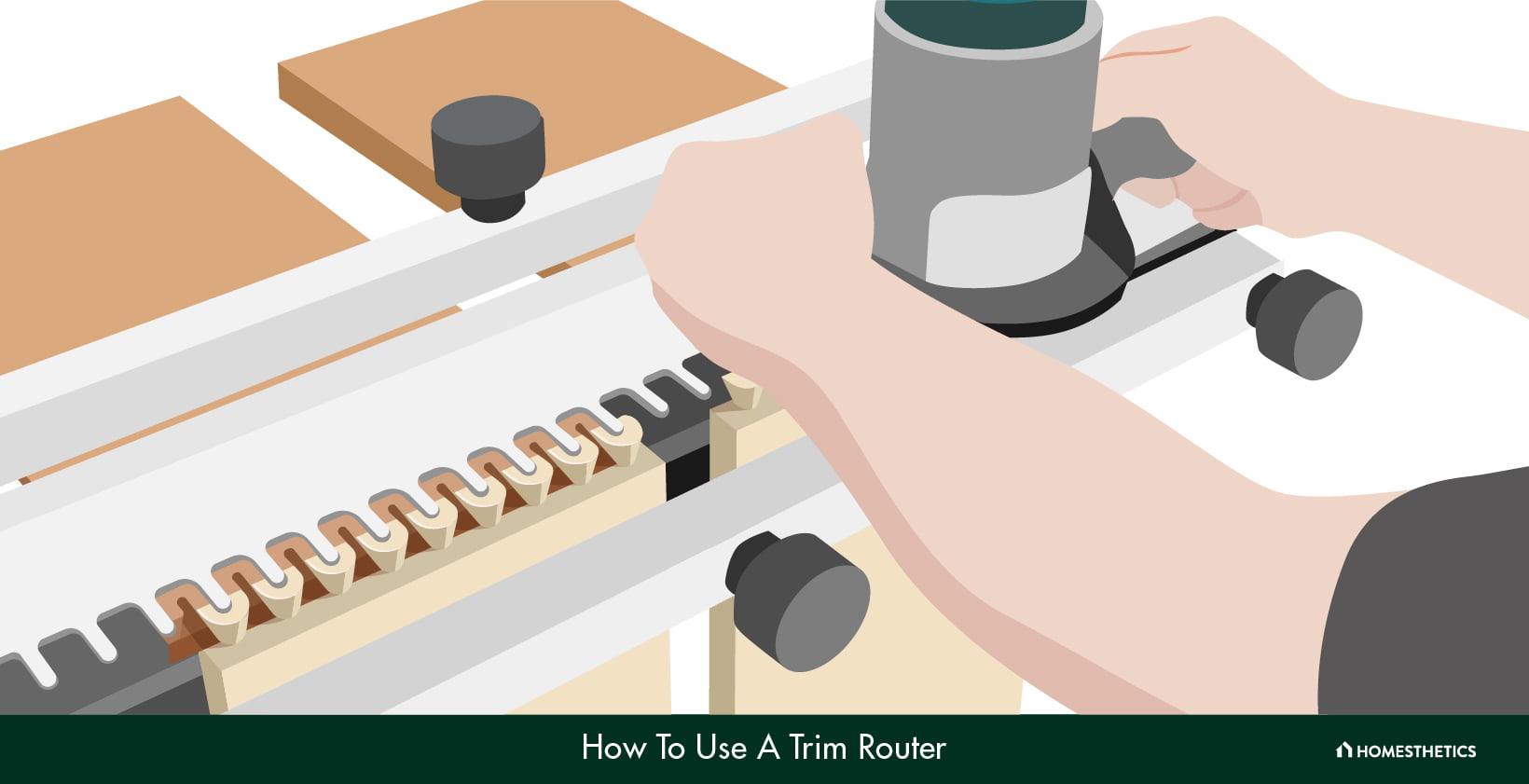 How To Use A Trim Router

HOMESTHETICS