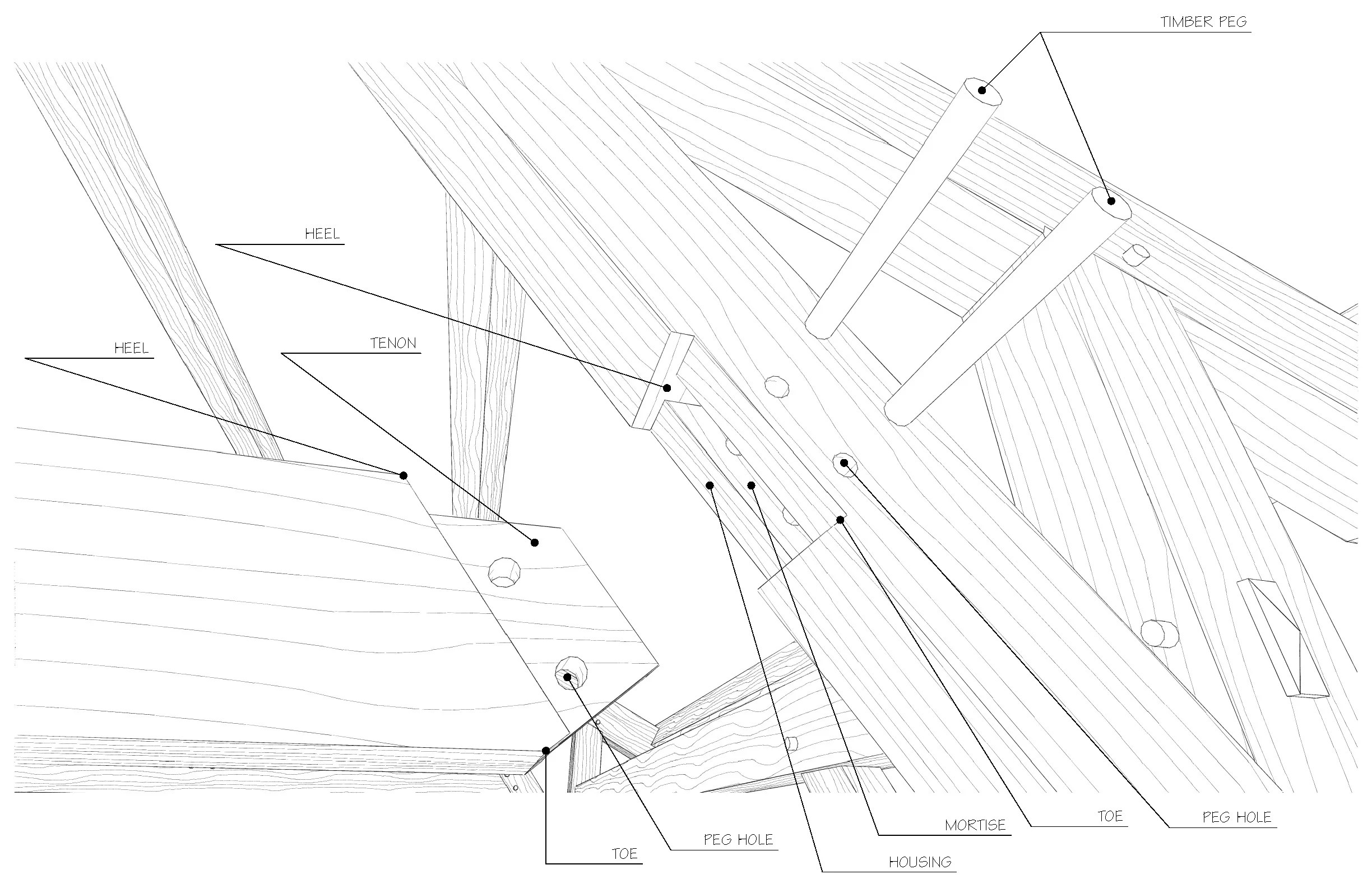 TIMBER PEG

HEEL

HEEL

TENON

MORTISE

TOE

PEG HOLE

PEG HOLE

TOE

HOUSING