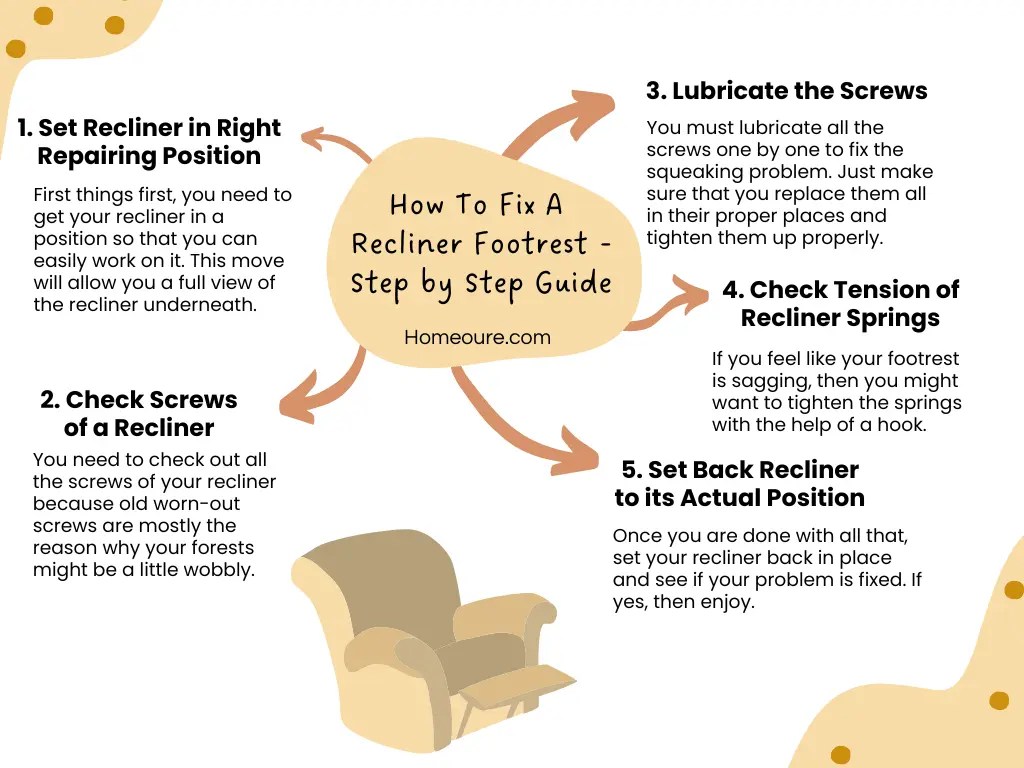 How To Fix A Recliner Footrest - Step by Step Guide

Homeoure.com

1. Set Recliner in Right Repairing Position

First things first, you need to get your recliner in a position so that you can easily work on it. This move will allow you a full view of the recliner underneath.

2. Check Screws of a Recliner

You need to check out all the screws of your recliner because old worn-out screws are mostly the reason why your forests might be a little wobbly.

3. Lubricate the Screws

You must lubricate all the screws one by one to fix the squeaking problem. Just make sure that you replace them all in their proper places and tighten them up properly.

4. Check Tension of Recliner Springs

If you feel like your footrest is sagging, then you might want to tighten the springs with the help of a hook.

5. Set Back Recliner to its Actual Position

Once you are done with all that, set your recliner back in place and see if your problem is fixed. If yes, then enjoy.