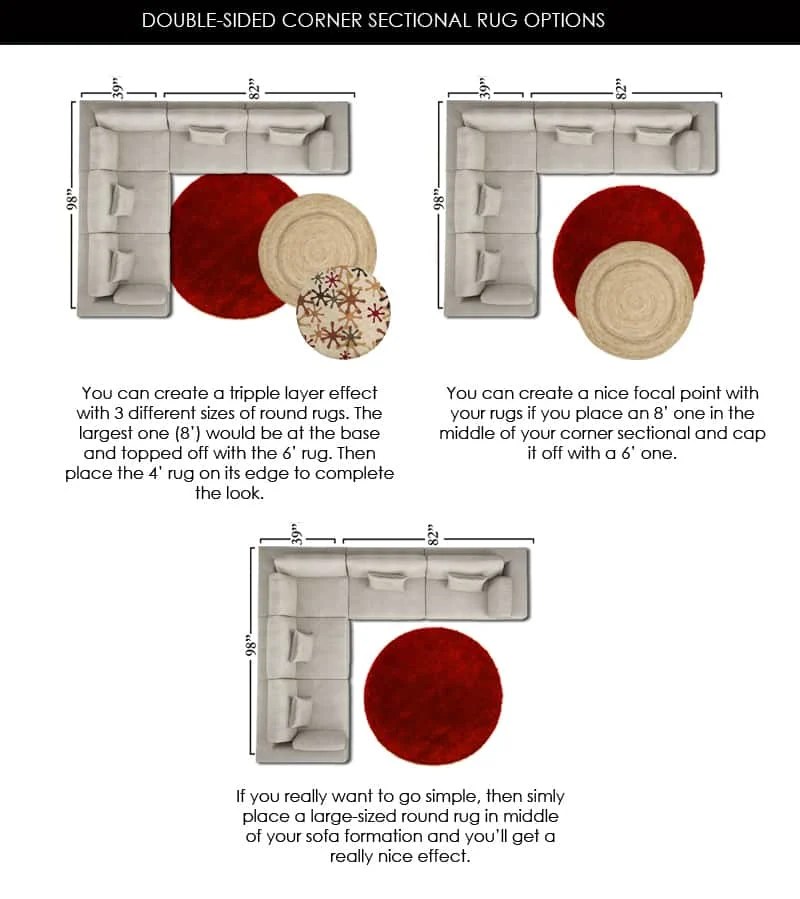 DOUBLE-SIDED CORNER SECTIONAL RUG OPTIONS

39"
82"
98"

You can create a tripple layer effect with 3 different sizes of round rugs. The largest one (8') would be at the base and topped off with the 6' rug. Then place the 4' rug on its edge to complete the look.

39"
82"
98"

You can create a nice focal point with your rugs if you place an 8' one in the middle of your corner sectional and cap it off with a 6' one.

39"
82"
98"

If you really want to go simple, then simly place a large-sized round rug in middle of your sofa formation and you'll get a really nice effect.