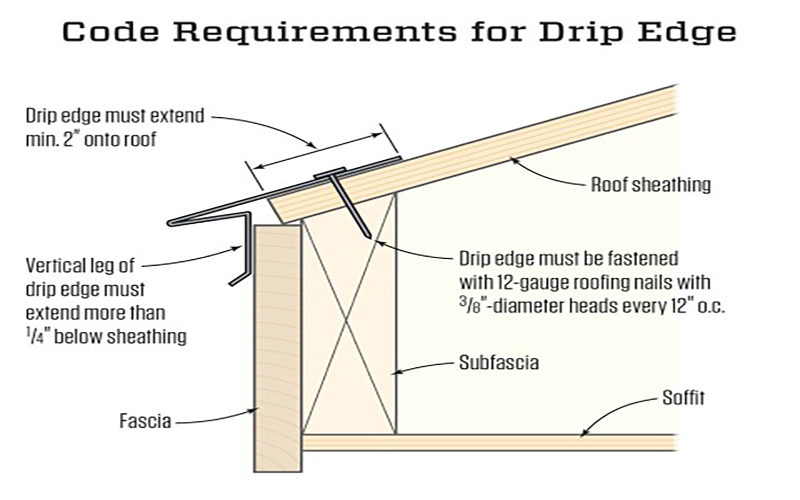 Code Requirements for Drip Edge

Drip edge must extend min. 2" onto roof

Roof sheathing

Vertical leg of drip edge must extend more than $\frac{1}{4}$" below sheathing

Drip edge must be fastened with 12-gauge roofing nails with $\frac{3}{8}$"-diameter heads every 12" o.c.

Subfascia

Soffit

Fascia