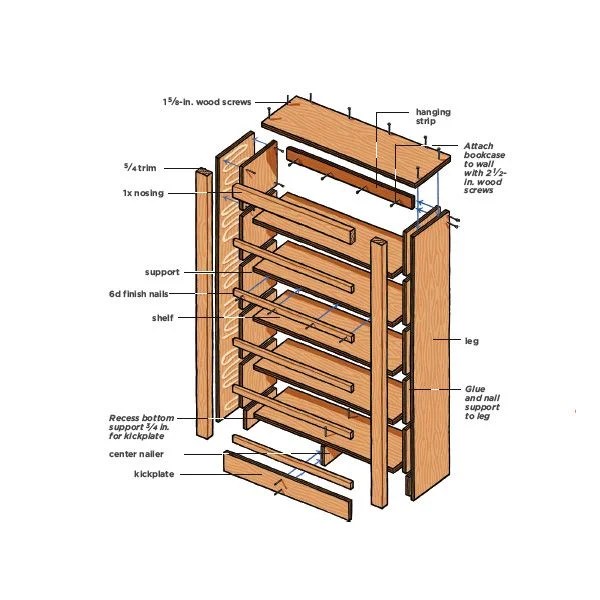 $1\frac{5}{8}$-in. wood screws

hanging strip

Attach bookcase to wall with $2\frac{1}{2}$-in. wood screws

$\frac{5}{4}$ trim

1x nosing

support

6d finish nails

shelf

leg

Glue and nail support to leg

Recess bottom support $\frac{3}{4}$ in. for kickplate

center nailer

kickplate