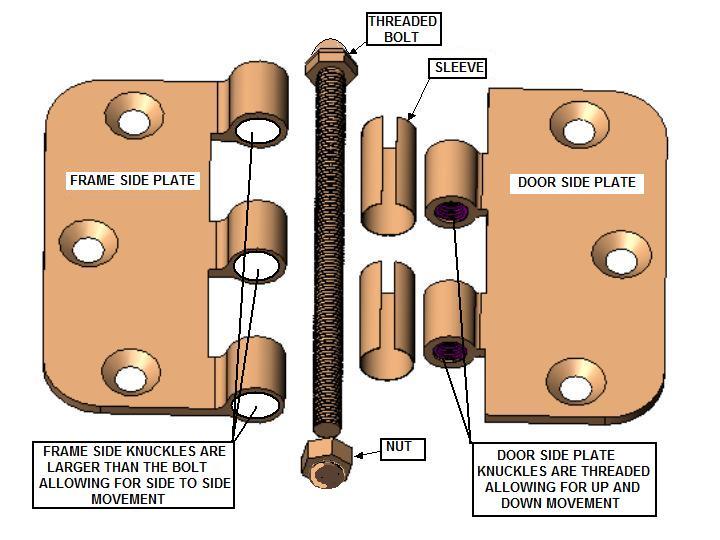 THREADED BOLT

SLEEVE

FRAME SIDE PLATE

DOOR SIDE PLATE

FRAME SIDE KNUCKLES ARE LARGER THAN THE BOLT ALLOWING FOR SIDE TO SIDE MOVEMENT

NUT

DOOR SIDE PLATE KNUCKLES ARE THREADED ALLOWING FOR UP AND DOWN MOVEMENT