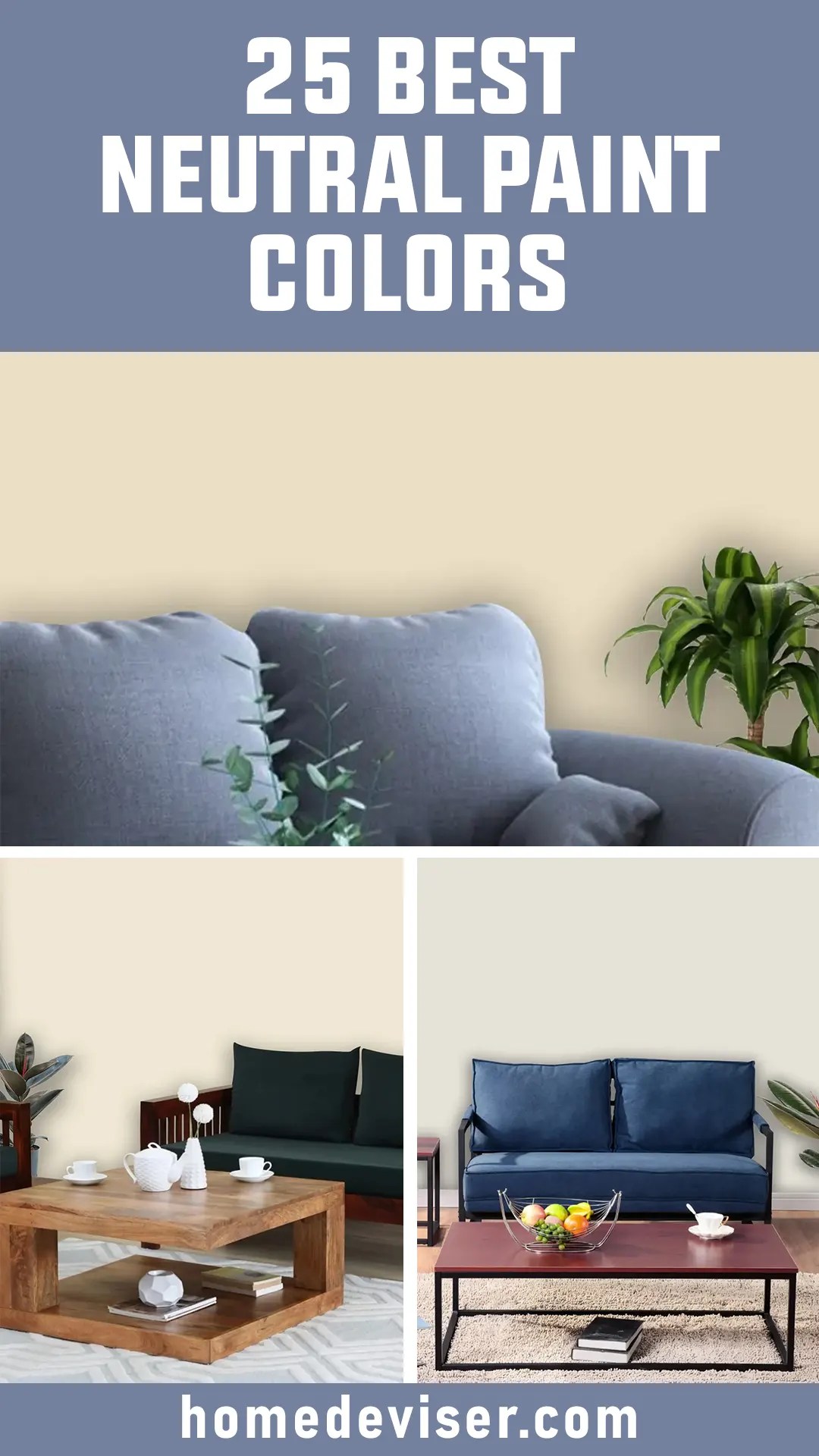 25 BEST NEUTRAL PAINT COLORS

homedeviser.com