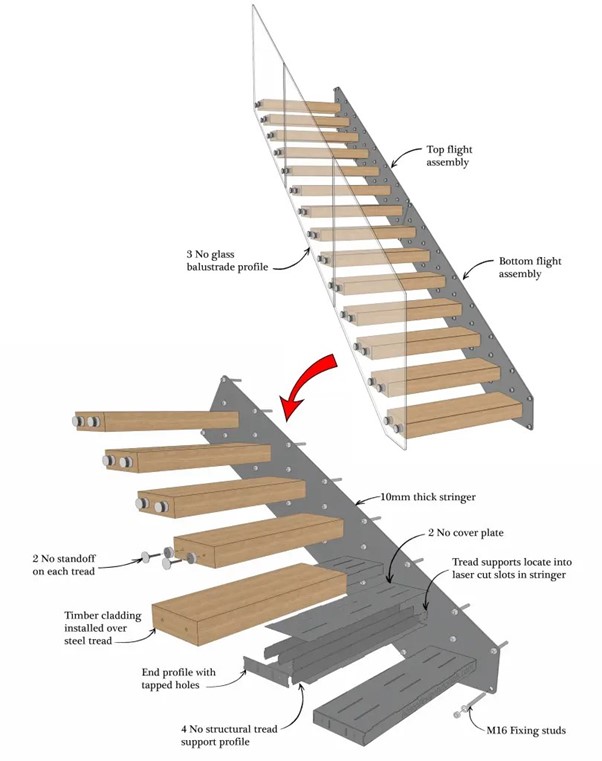 Top flight assembly

3 No glass balustrade profile

Bottom flight assembly

10mm thick stringer

2 No cover plate

Tread supports locate into laser cut slots in stringer

2 No standoff on each tread

Timber cladding installed over steel tread

End profile with tapped holes

4 No structural tread support profile

M16 Fixing studs