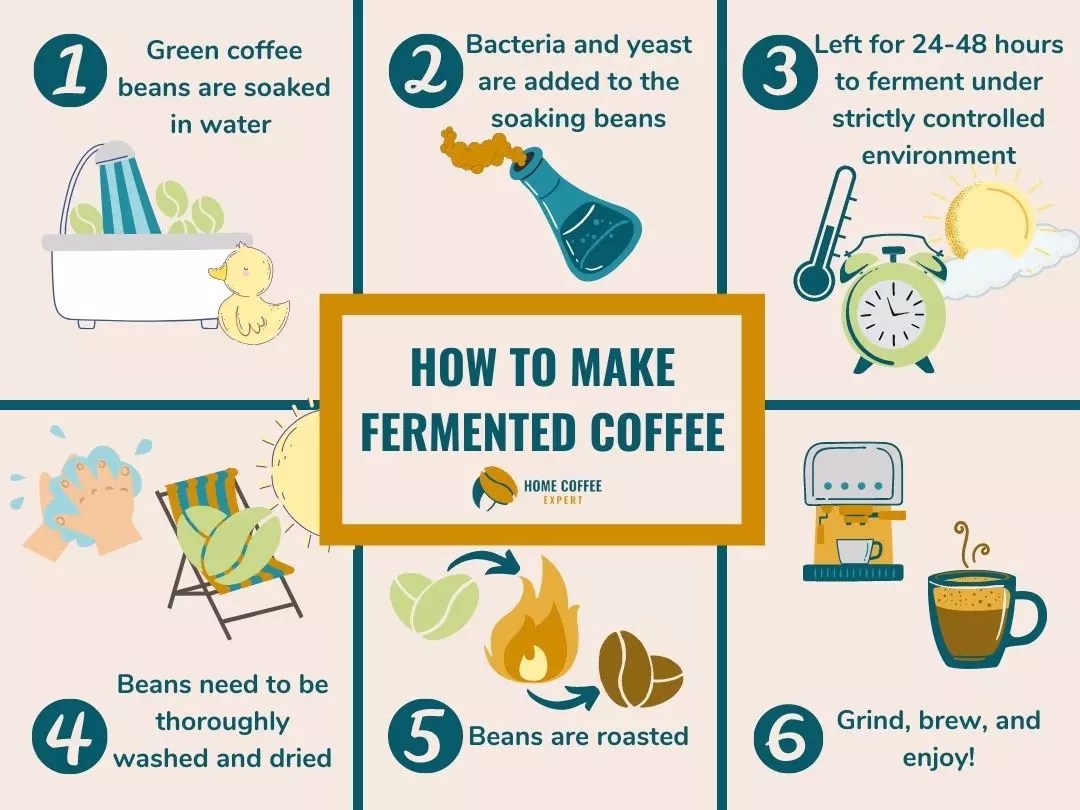 1 Green coffee beans are soaked in water

2 Bacteria and yeast are added to the soaking beans

3 Left for 24-48 hours to ferment under strictly controlled environment

HOW TO MAKE FERMENTED COFFEE

HOME COFFEE EXPERT

4 Beans need to be thoroughly washed and dried

5 Beans are roasted

6 Grind, brew, and enjoy!